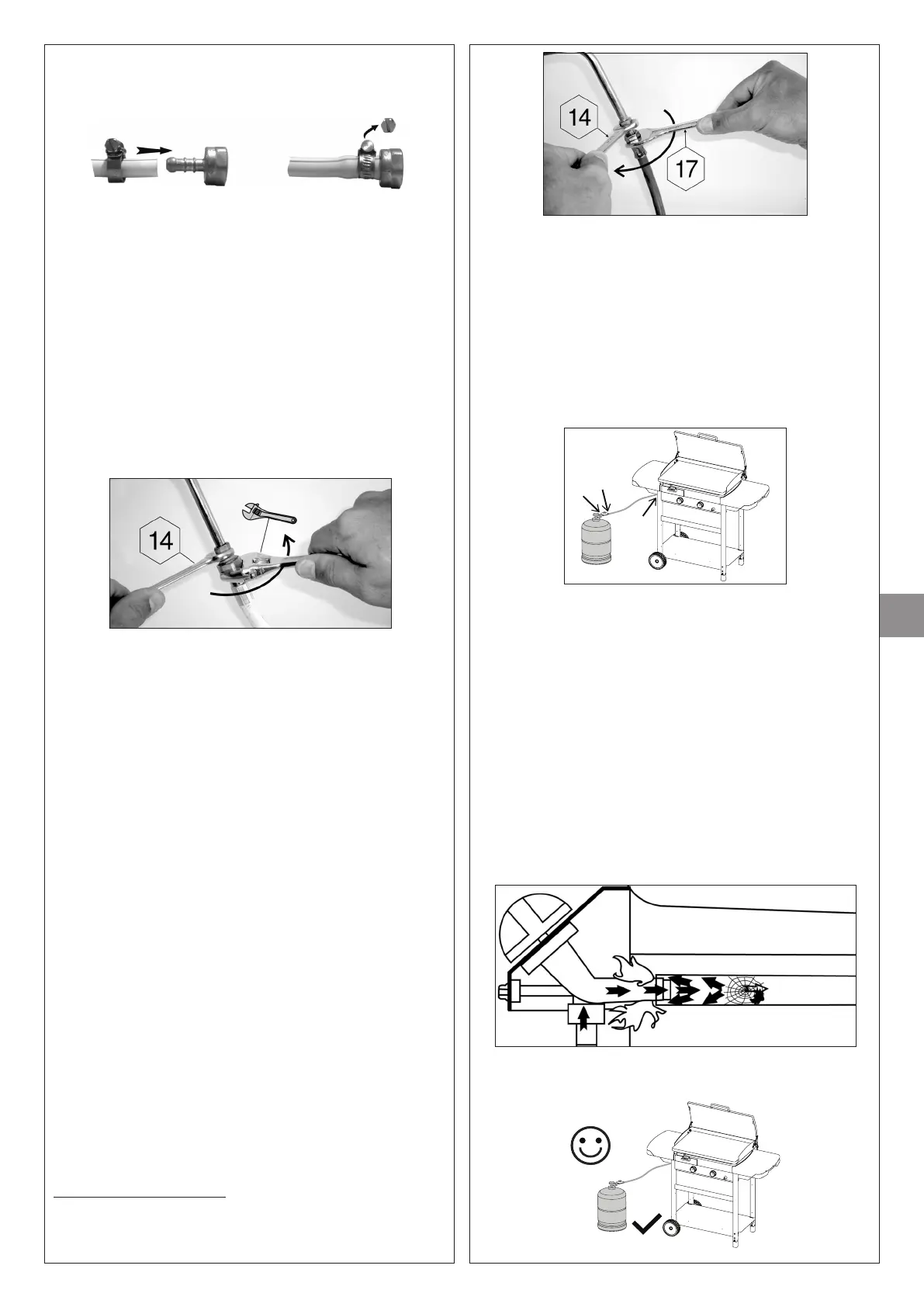 14

14

17