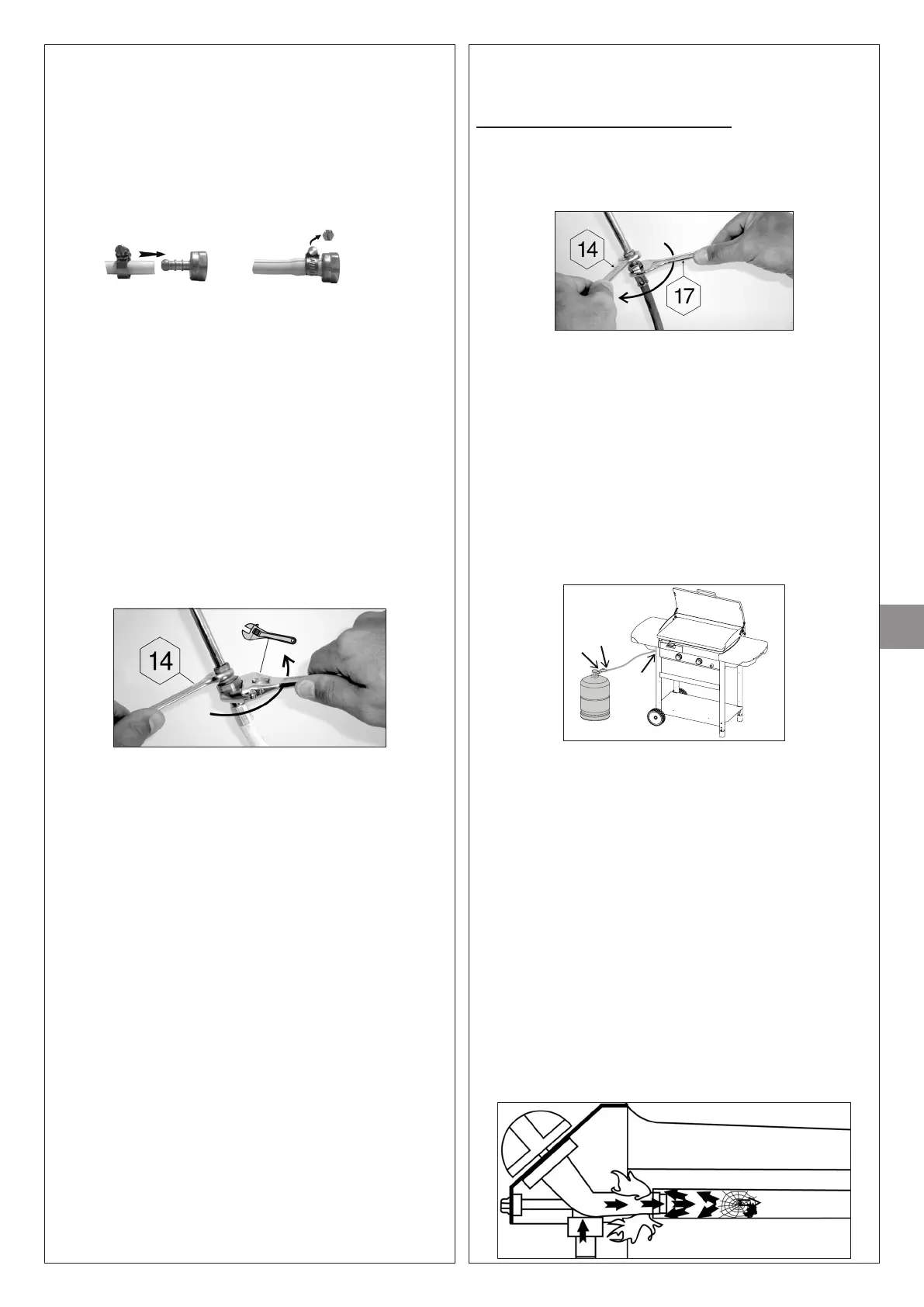 14

14

17