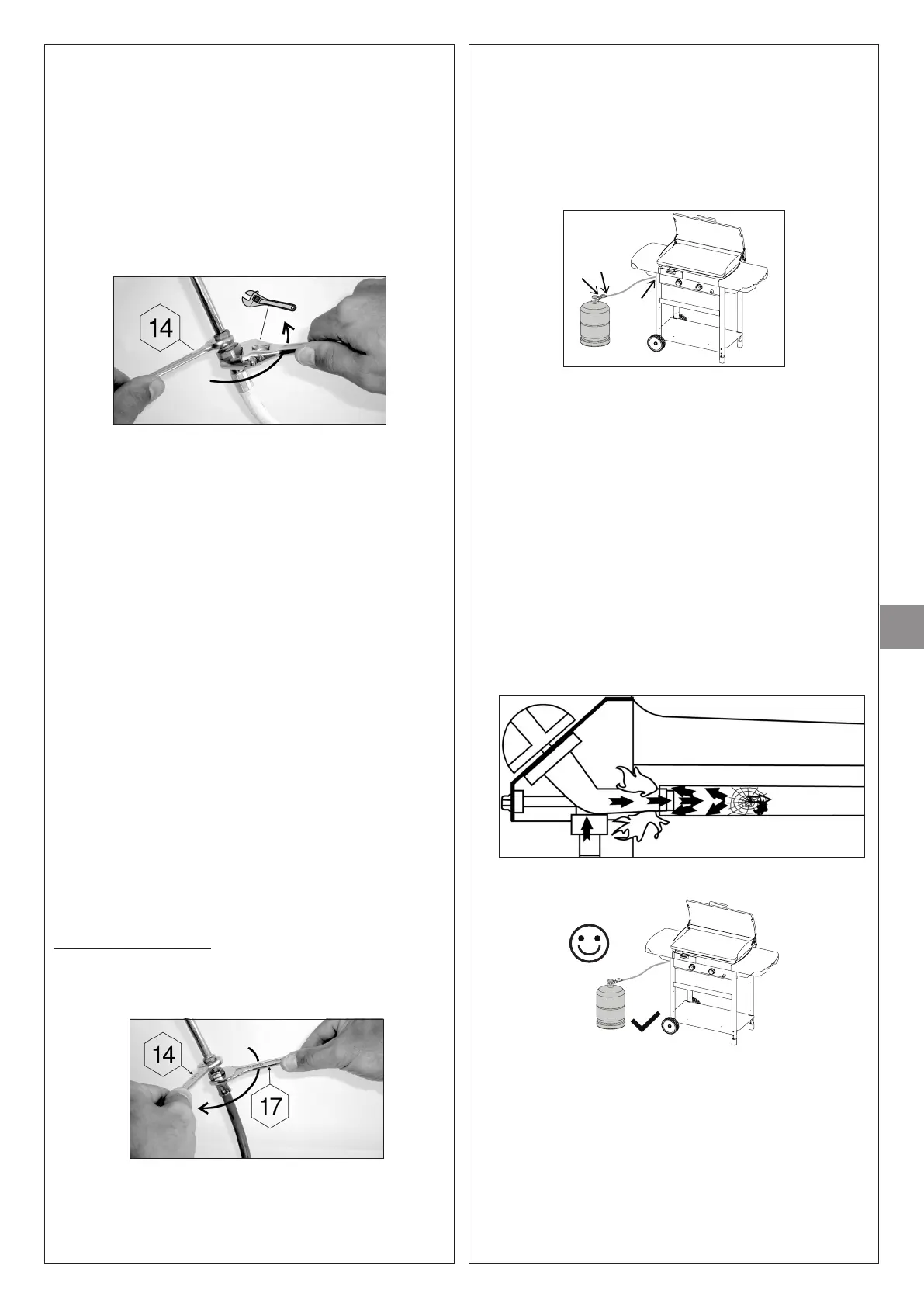 14

14

17