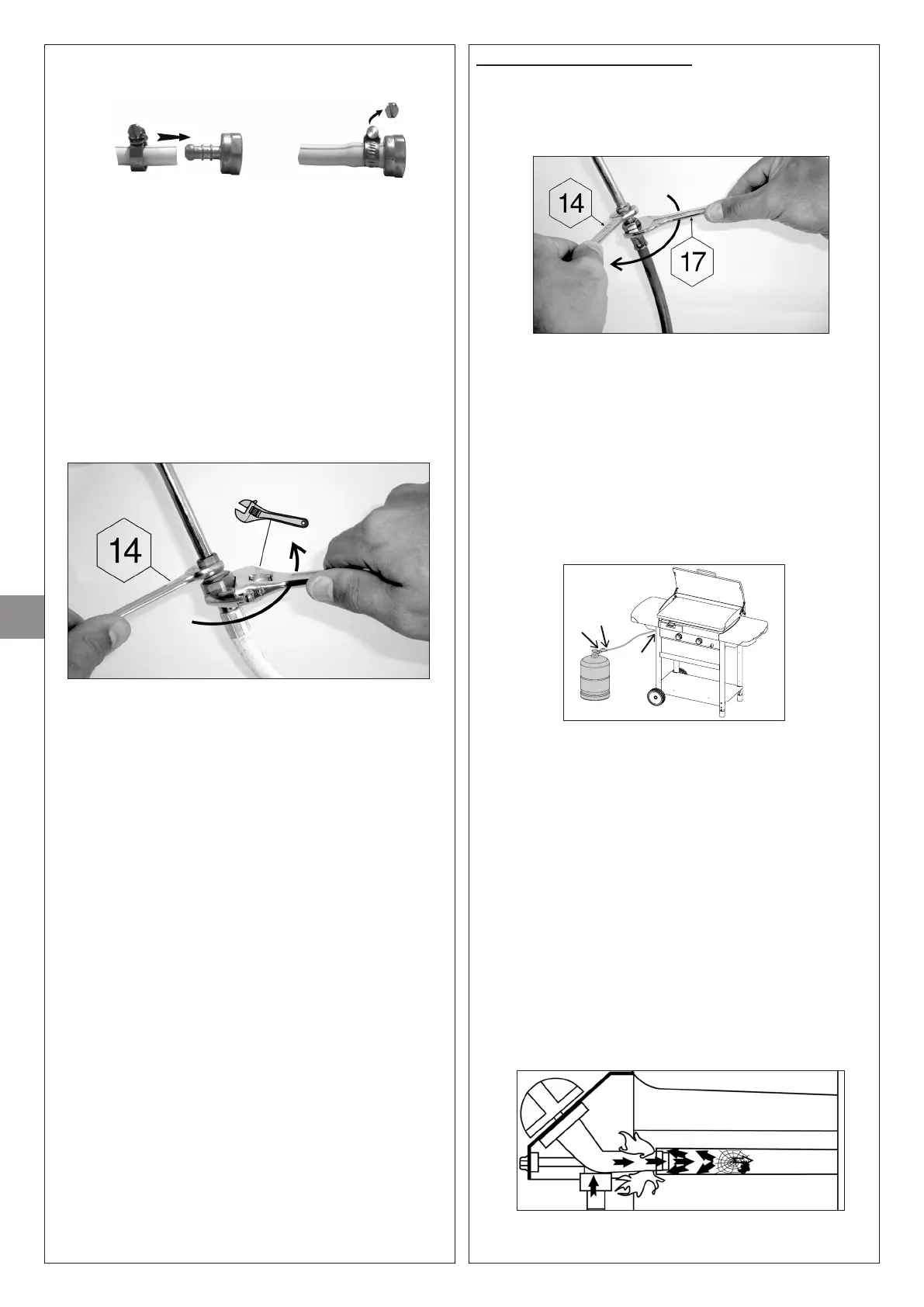 14

14

17