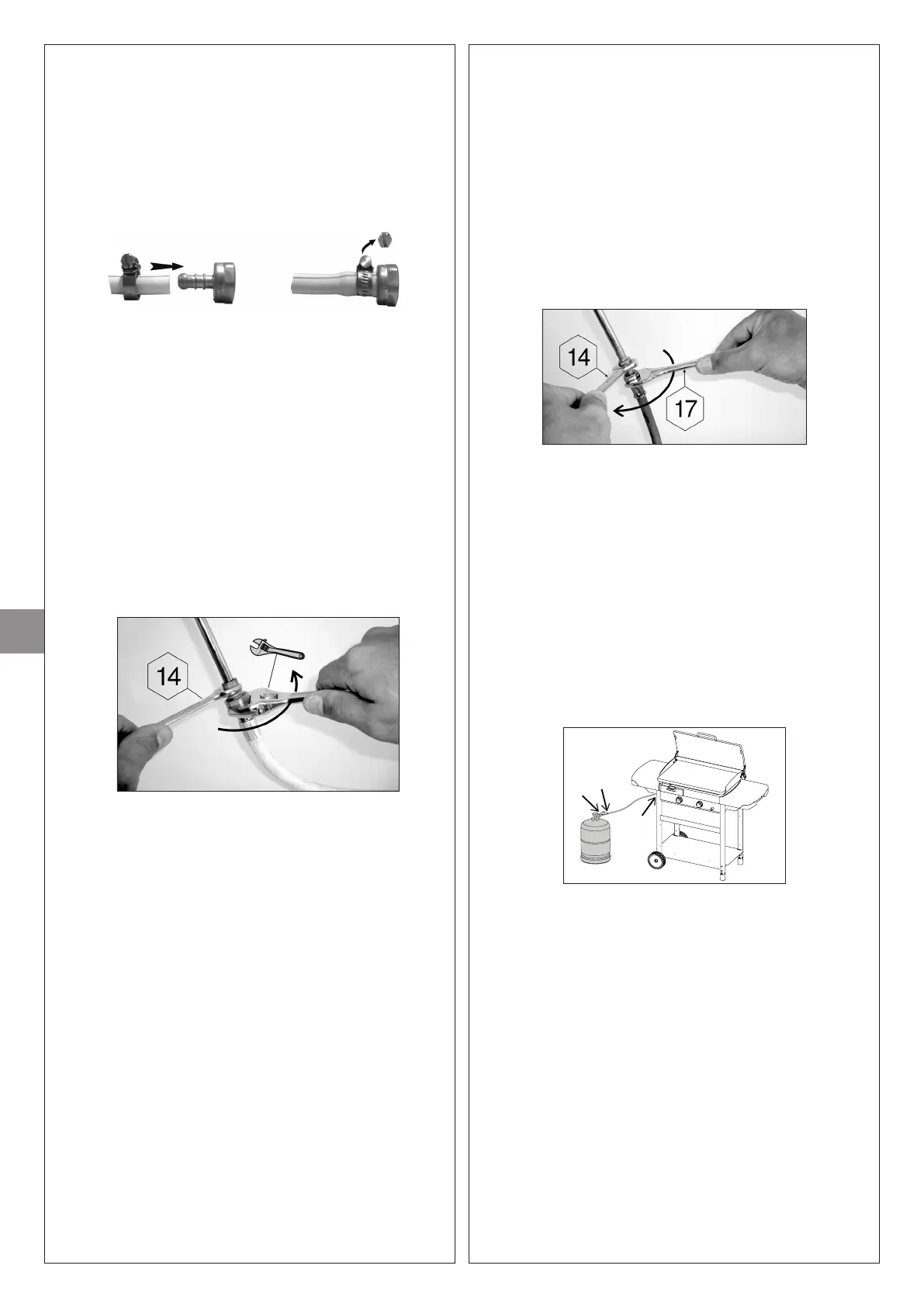 14

14

17