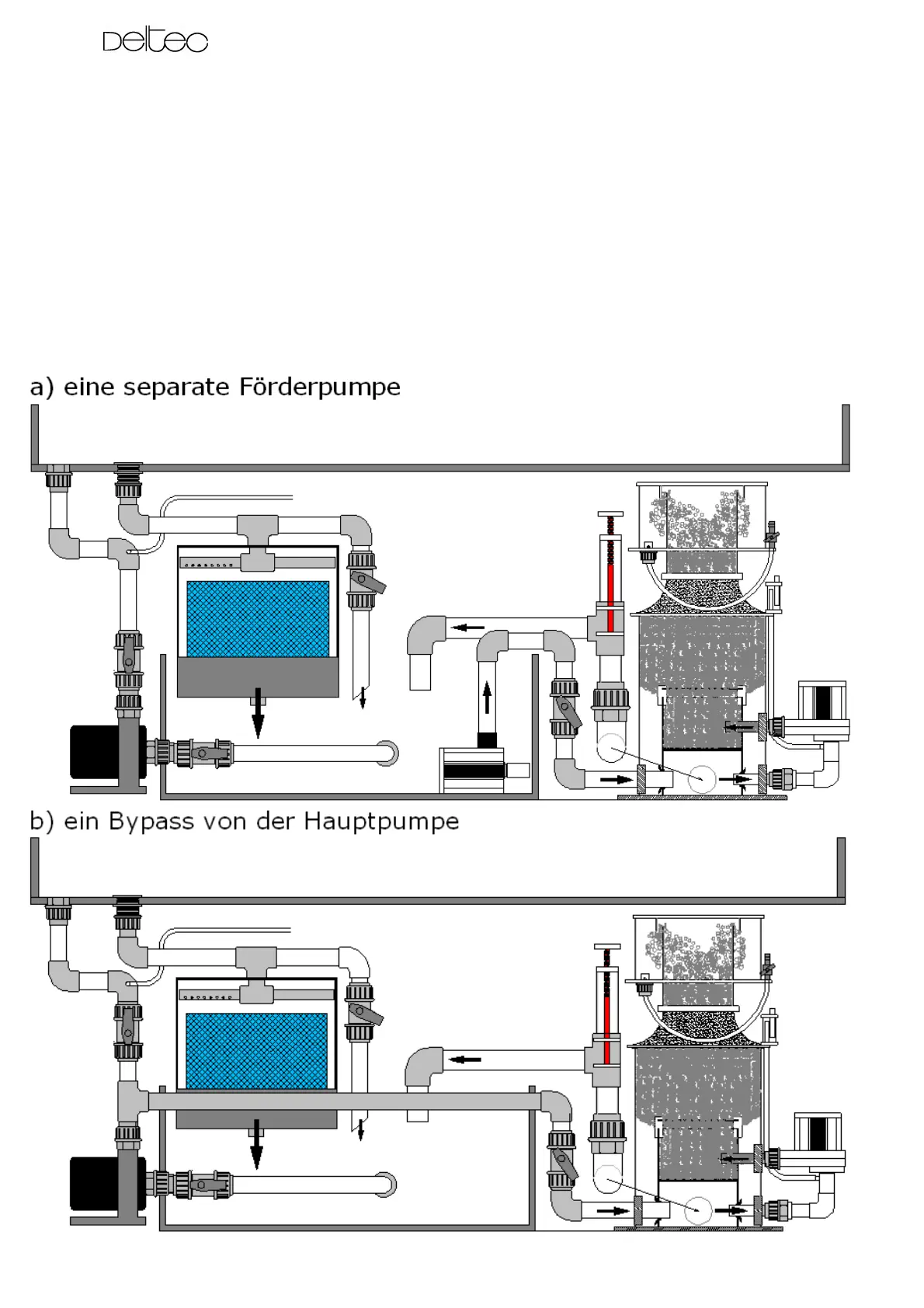 Deltec

a) eine separate Förderpumpe

b) ein Bypass von der Hauptpumpe