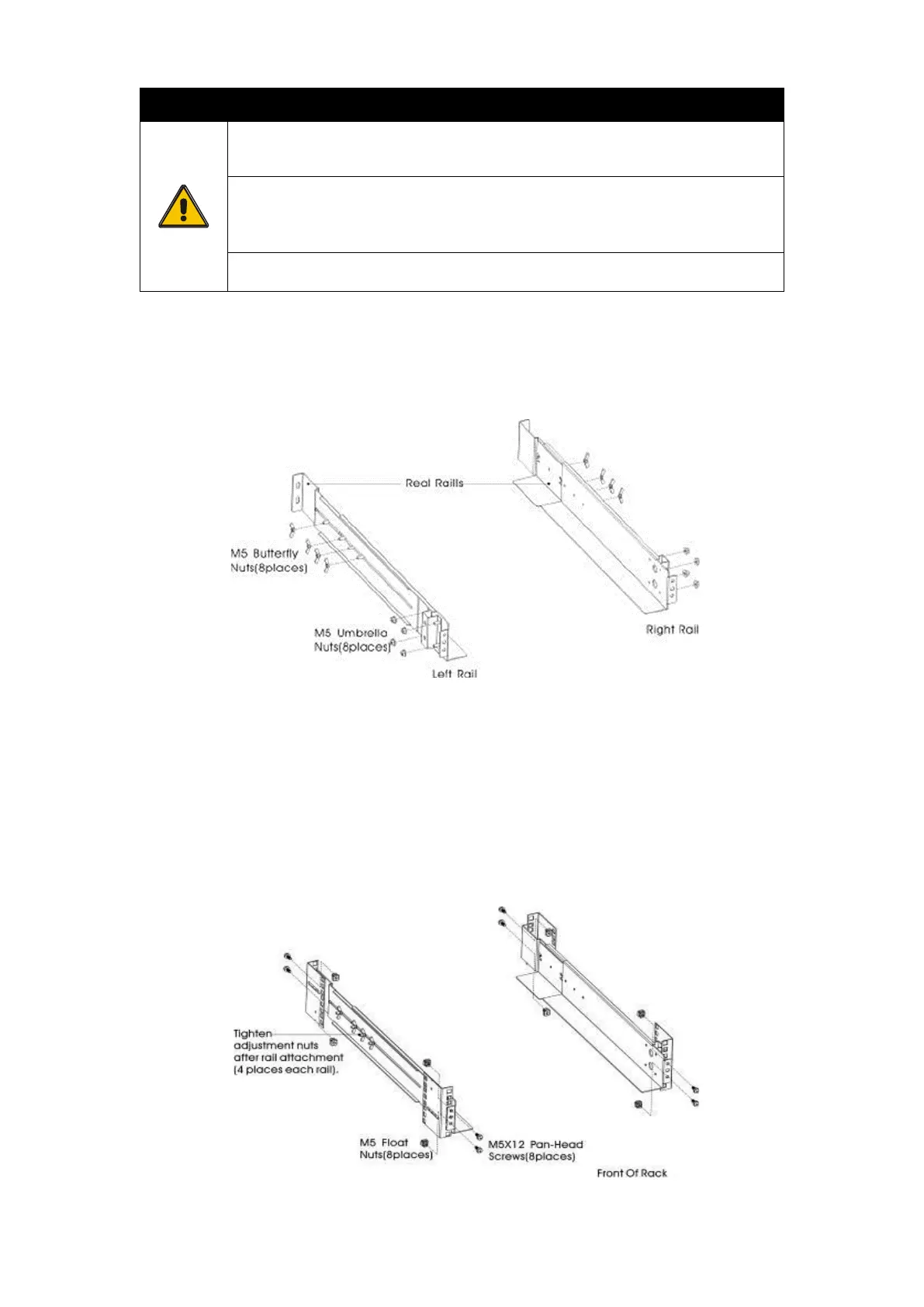 Real Raills

M5 Butterfly Nuts(8places)

M5 Umbrella Nuts(8places)

Left Rail

Right Rail

Tighten adjustment nuts after rail attachment (4 places each rail).

M5 Float Nuts(8places)

M5X12 Pan-Head Screws(8places)

Front Of Rack