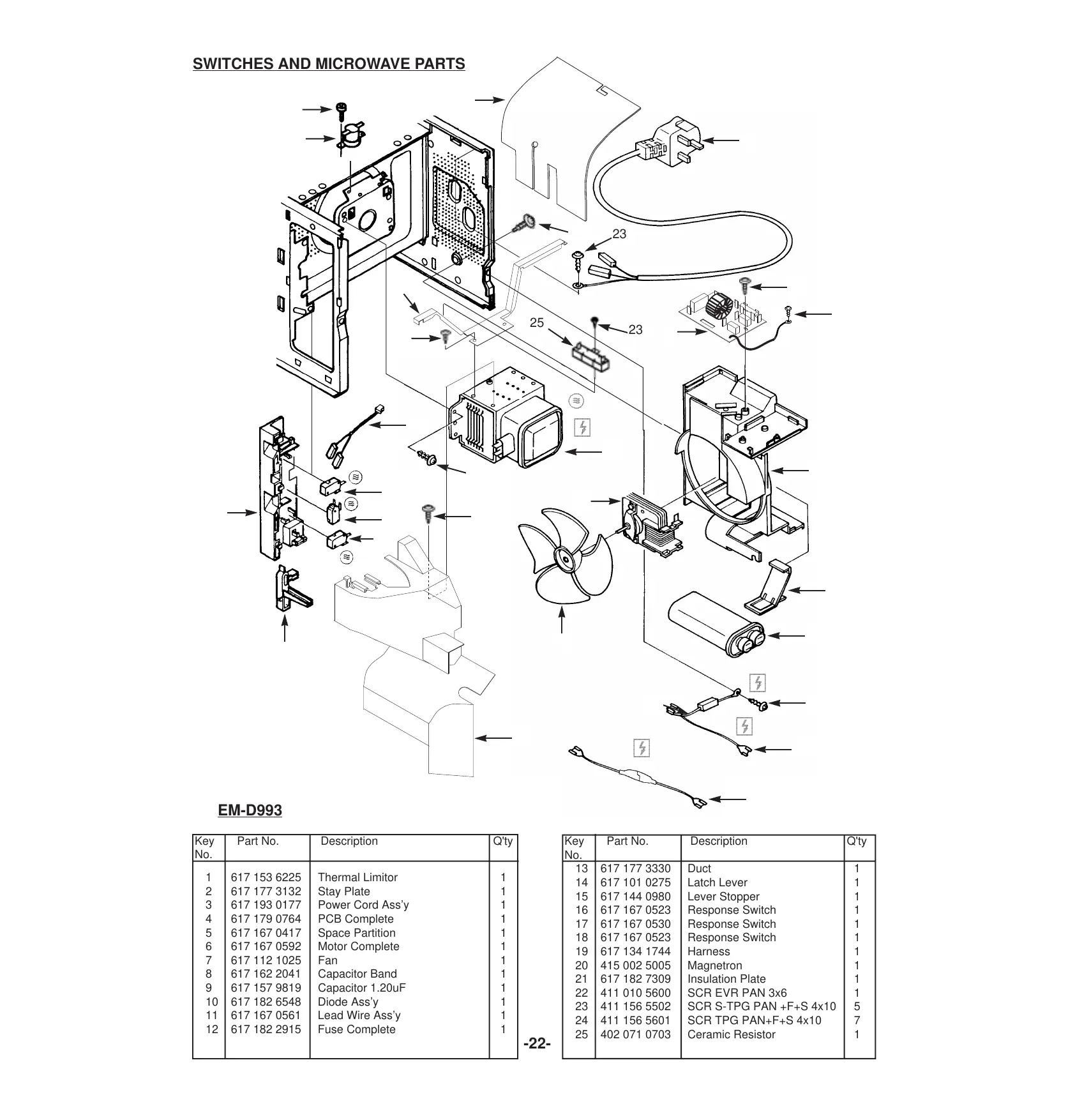 SWITCHES AND MICROWAVE PARTS

23

25

23

EM-D993

| Key No. | Part No. | Description | Q'ty |
|---|---|---|---|
| 1 | 617 153 6225 | Thermal Limitor | 1 |
| 2 | 617 177 3132 | Stay Plate | 1 |
| 3 | 617 193 0177 | Power Cord Ass'y | 1 |
| 4 | 617 179 0764 | PCB Complete | 1 |
| 5 | 617 167 0417 | Space Partition | 1 |
| 6 | 617 167 0592 | Motor Complete | 1 |
| 7 | 617 112 1025 | Fan | 1 |
| 8 | 617 162 2041 | Capacitor Band | 1 |
| 9 | 617 157 9819 | Capacitor 1.20uF | 1 |
| 10 | 617 182 6548 | Diode Ass'y | 1 |
| 11 | 617 167 0561 | Lead Wire Ass'y | 1 |
| 12 | 617 182 2915 | Fuse Complete | 1 |

-22-

| Key No. | Part No. | Description | Q'ty |
|---|---|---|---|
| 13 | 617 177 3330 | Duct | 1 |
| 14 | 617 101 0275 | Latch Lever | 1 |
| 15 | 617 144 0980 | Lever Stopper | 1 |
| 16 | 617 167 0523 | Response Switch | 1 |
| 17 | 617 167 0530 | Response Switch | 1 |
| 18 | 617 167 0523 | Response Switch | 1 |
| 19 | 617 134 1744 | Harness | 1 |
| 20 | 415 002 5005 | Magnetron | 1 |
| 21 | 617 182 7309 | Insulation Plate | 1 |
| 22 | 411 010 5600 | SCR EVR PAN 3x6 | 1 |
| 23 | 411 156 5502 | SCR S-TPG PAN +F+S 4x10 | 5 |
| 24 | 411 156 5601 | SCR TPG PAN+F+S 4x10 | 7 |
| 25 | 402 071 0703 | Ceramic Resistor | 1 |