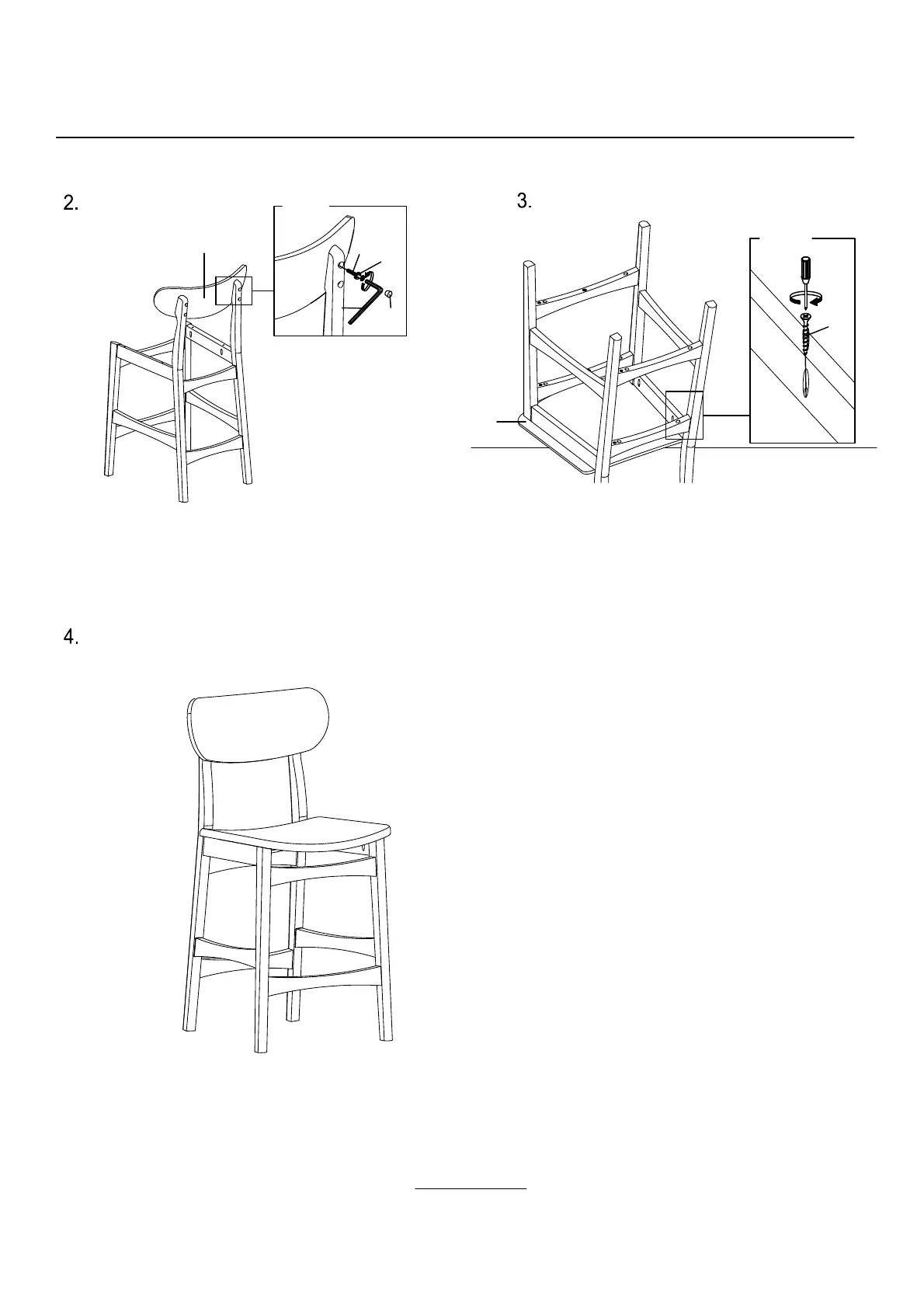 2.

3.

4.