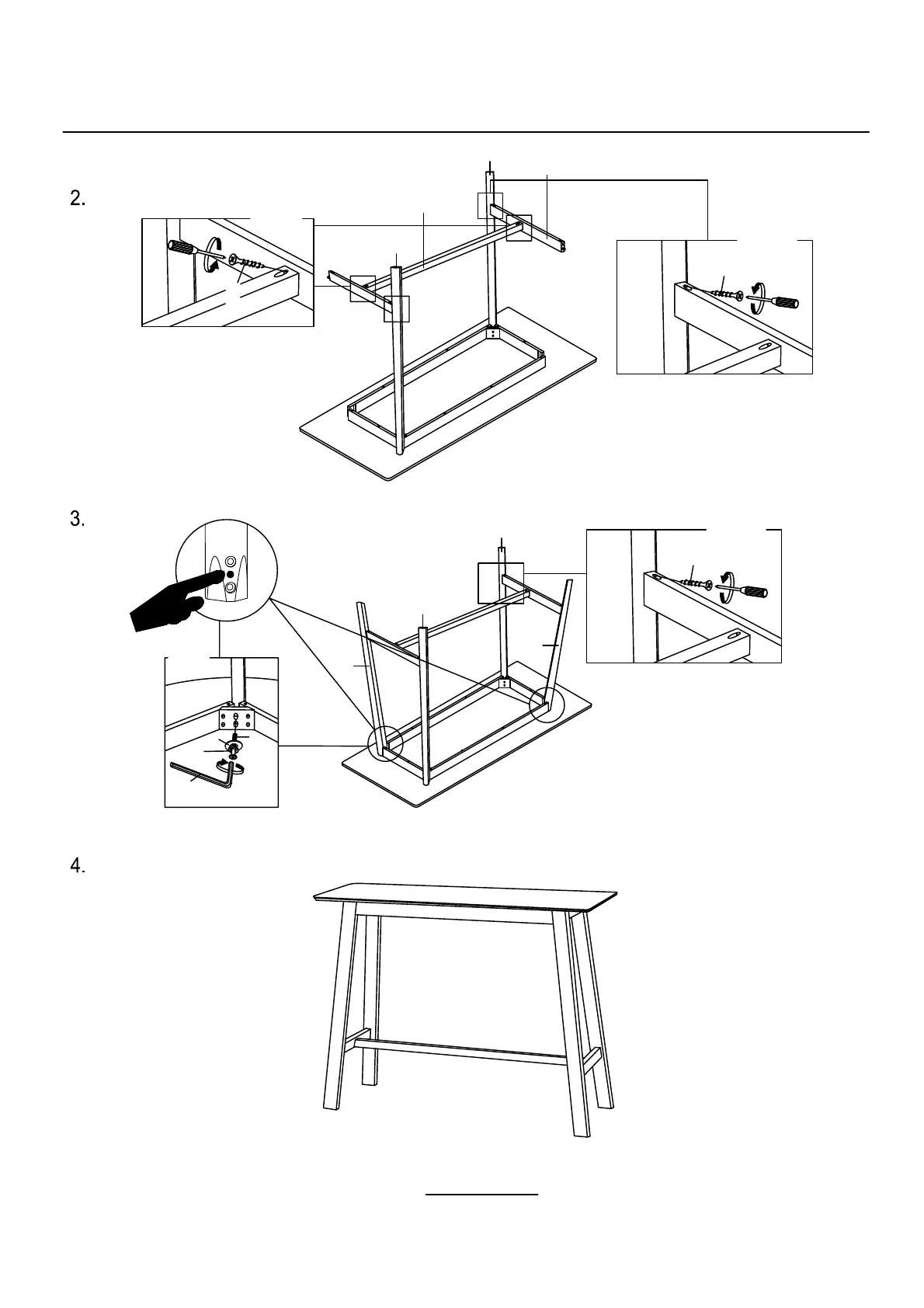 2.

3.

4.