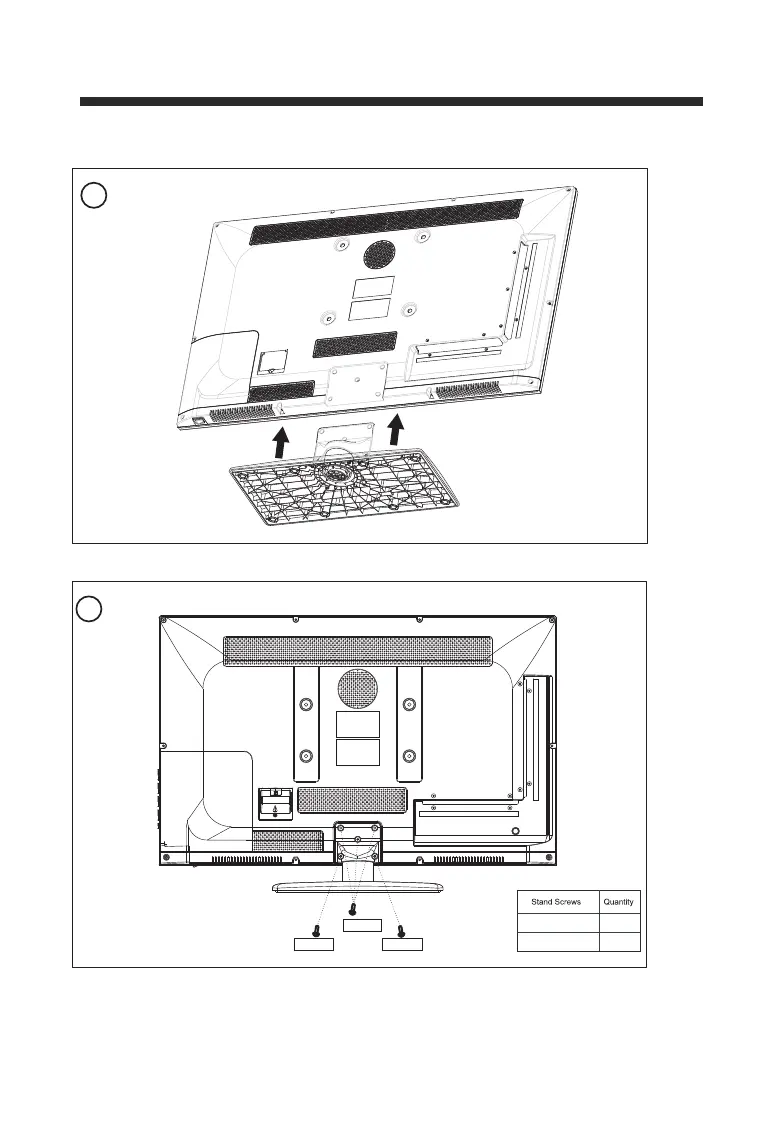 | Stand Screws | Quantity |
|---|---|
| | |
| | |