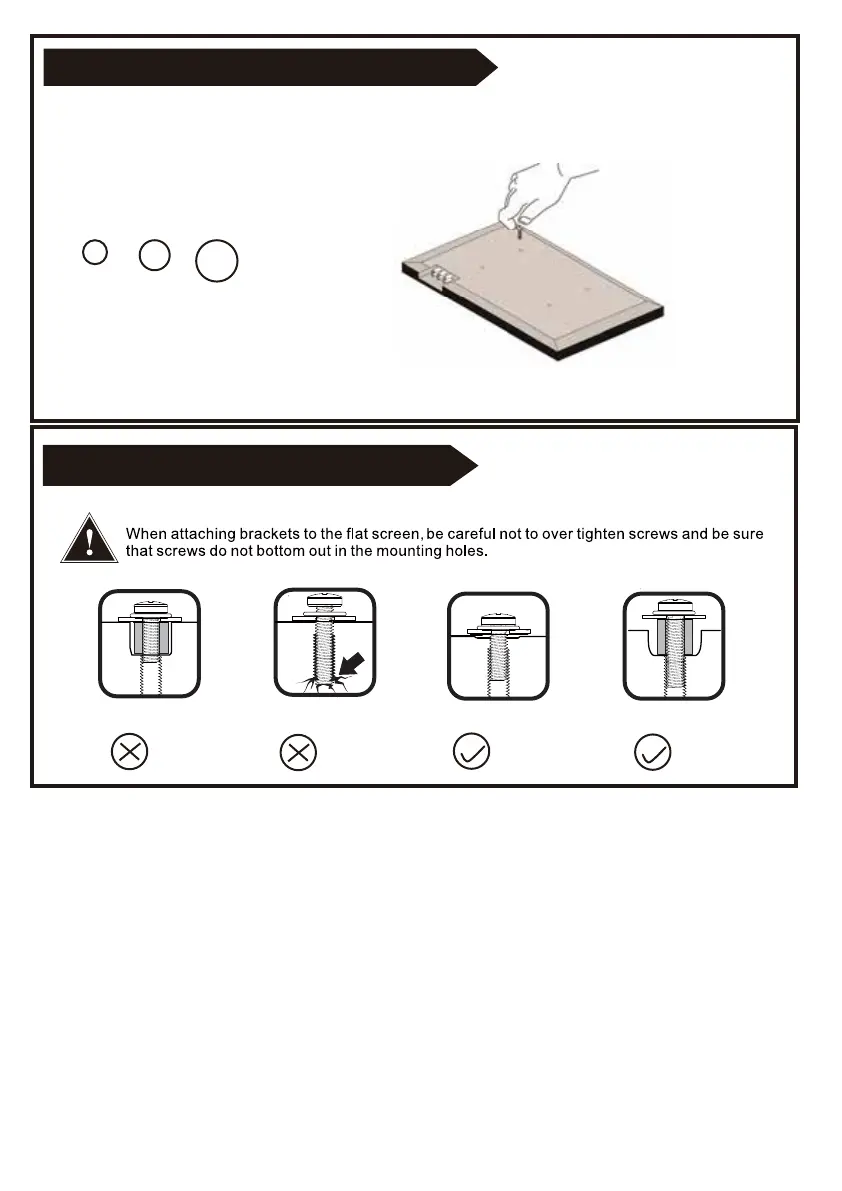 When attaching brackets to the flat screen, be careful not to over tighten screws and be sure that screws do not bottom out in the mounting holes.