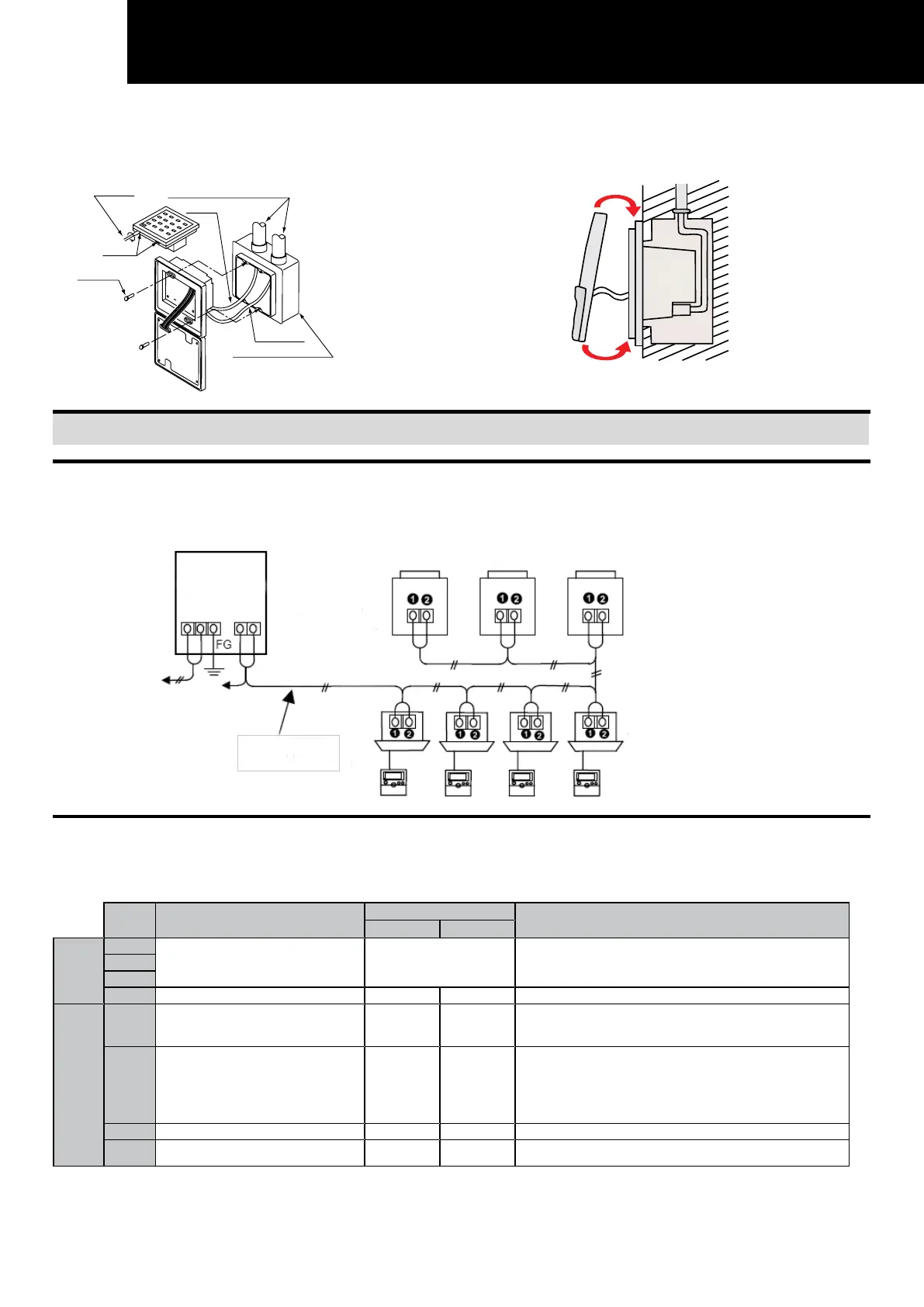 FG