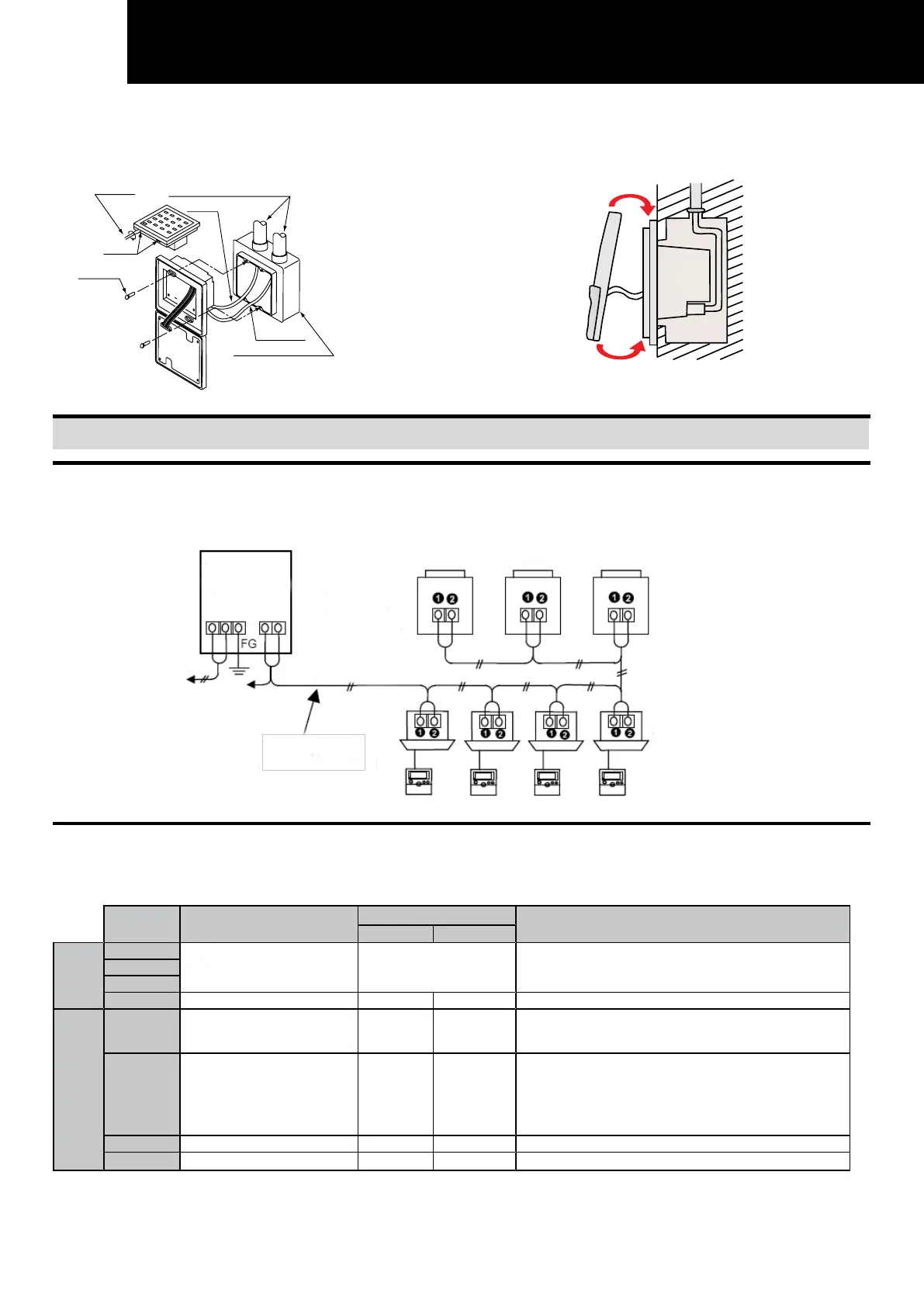 FG