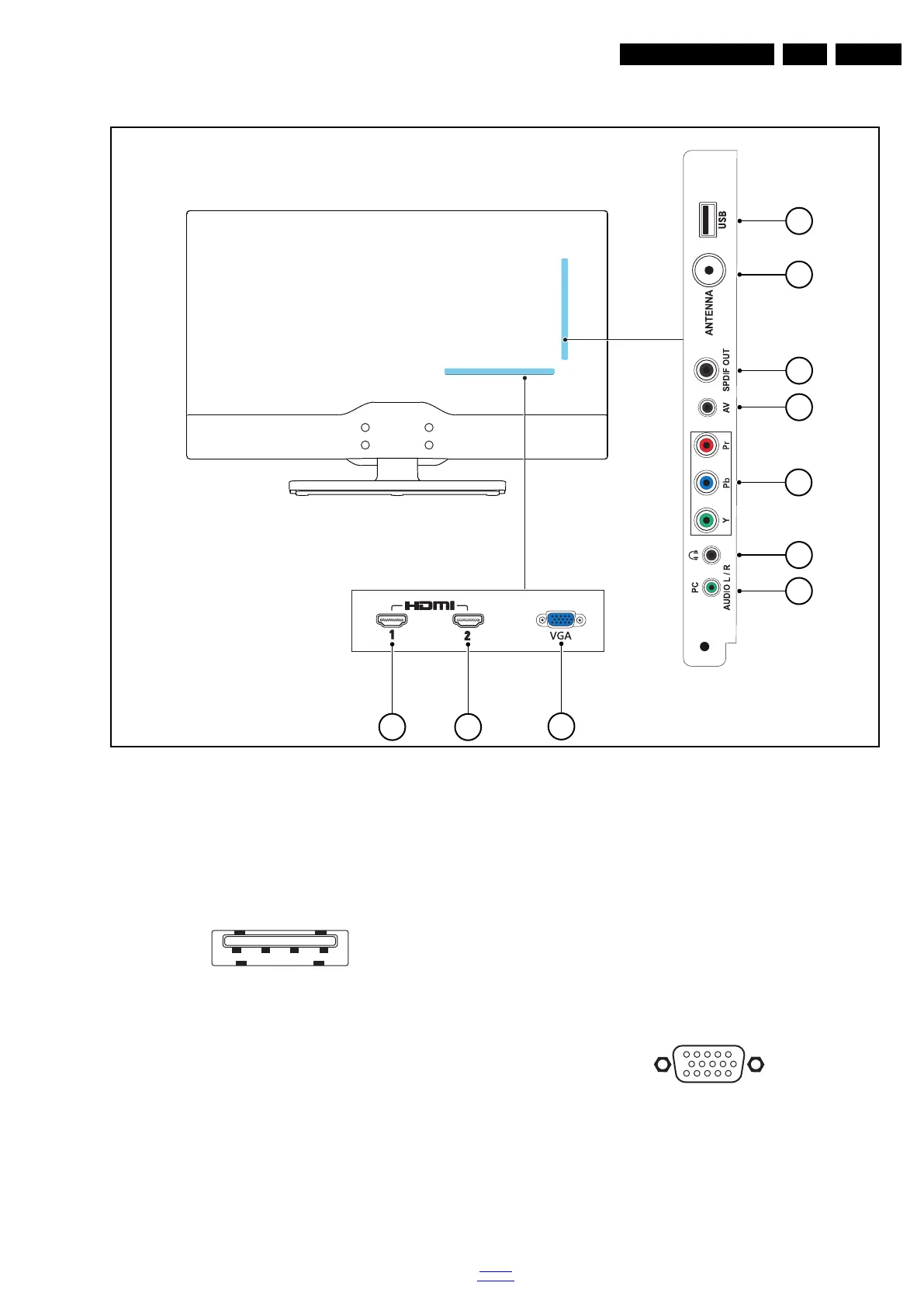 USB

ANTENNA

SPDIF OUT

AV

Pr

Pb

Y

PC AUDIO L / R

HDMI

1

2

VGA