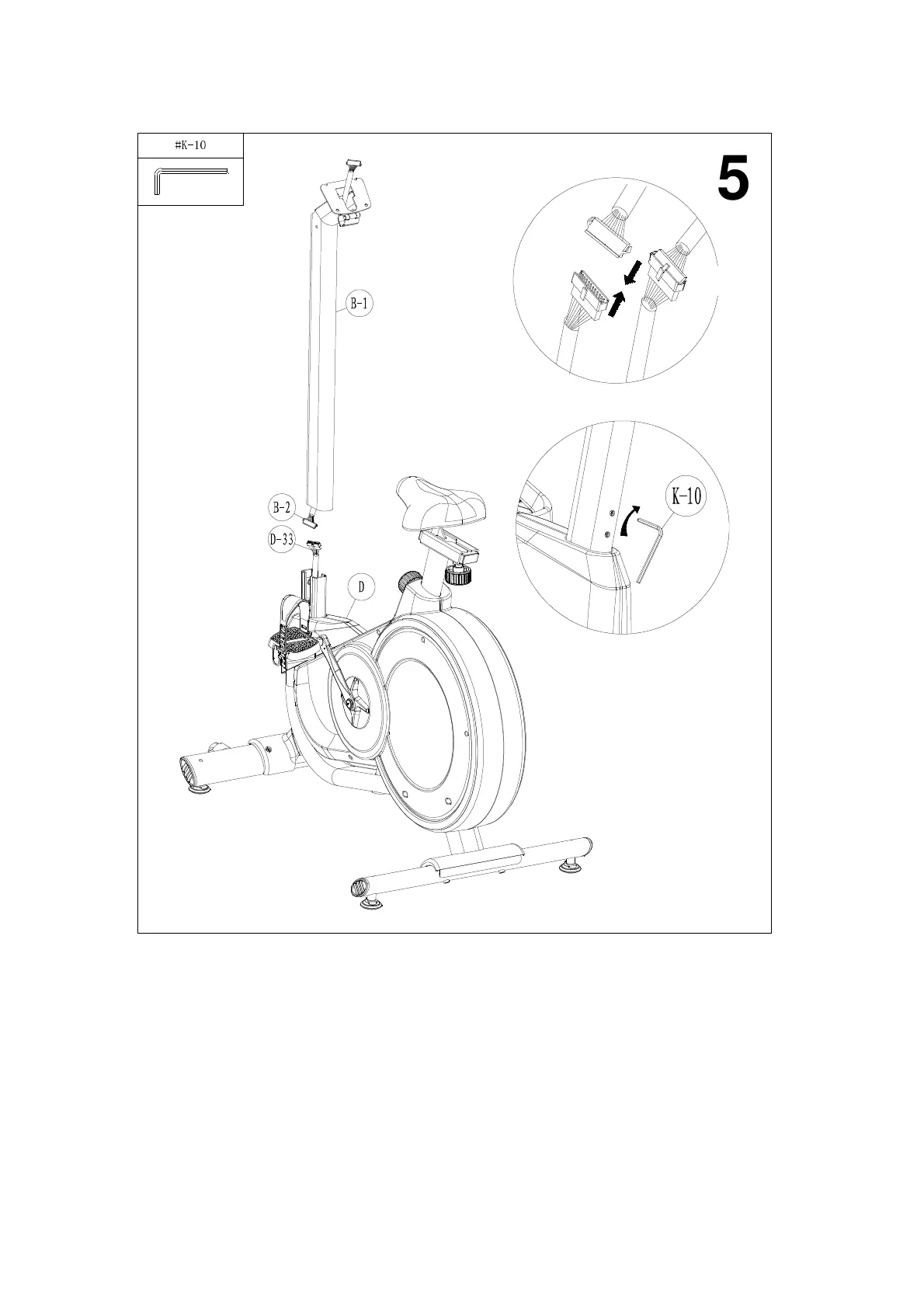 #K-10

5

B-1

B-2

D-33

D

K-10