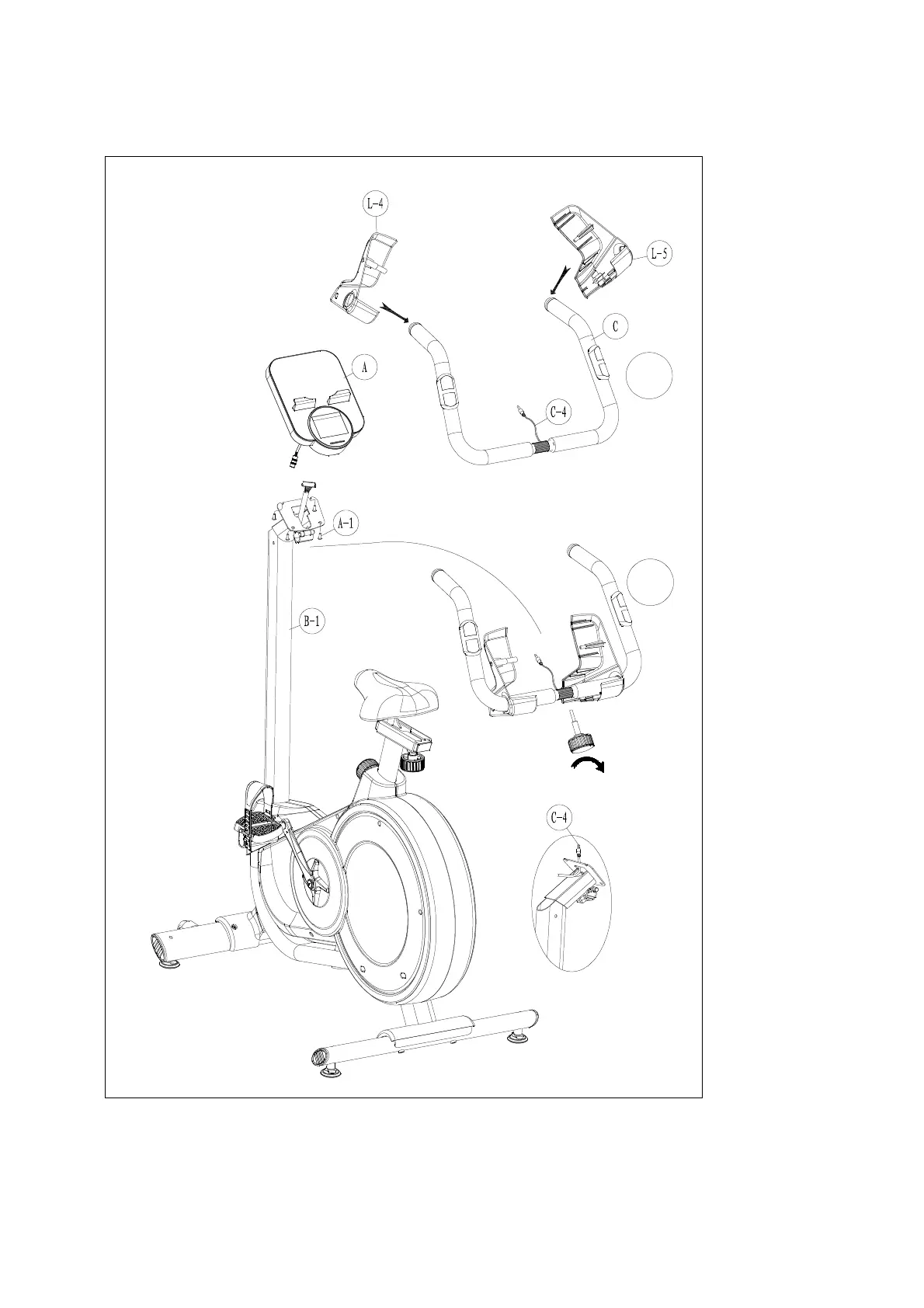 L-4

L-5

C

A

C-4

A-1

B-1

C-4