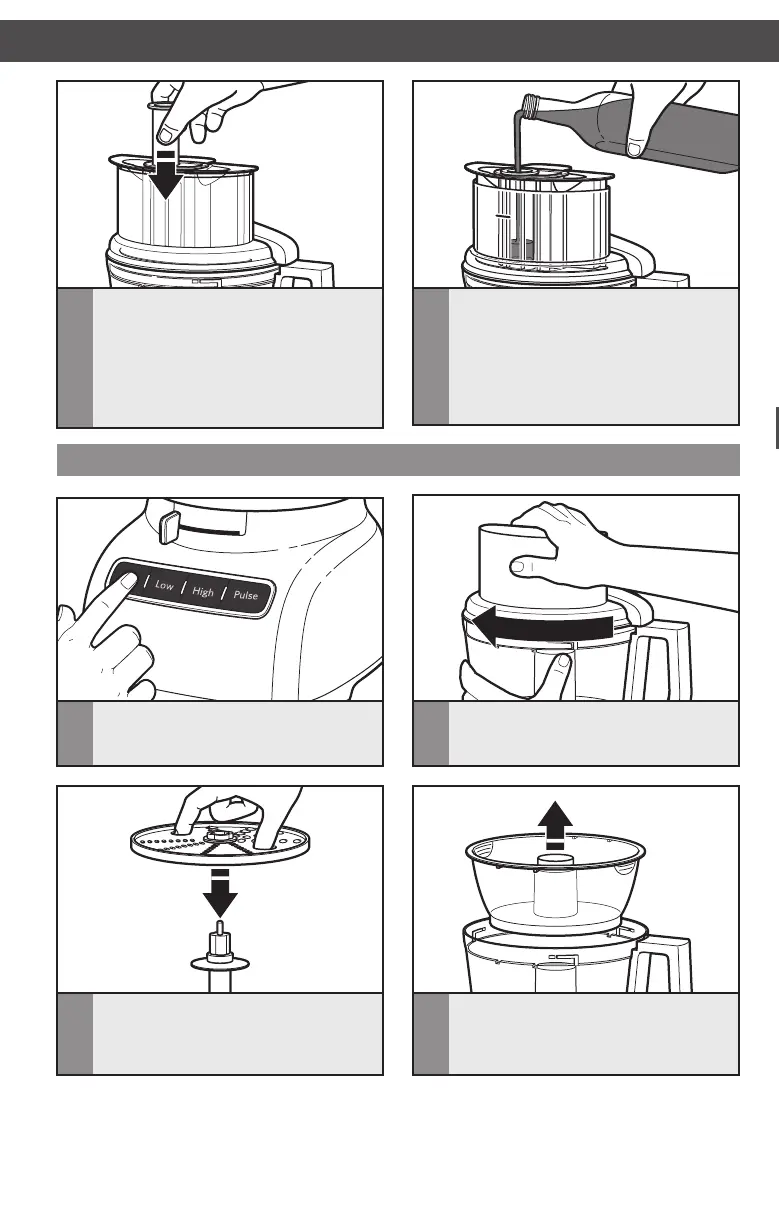 Low High Pulse