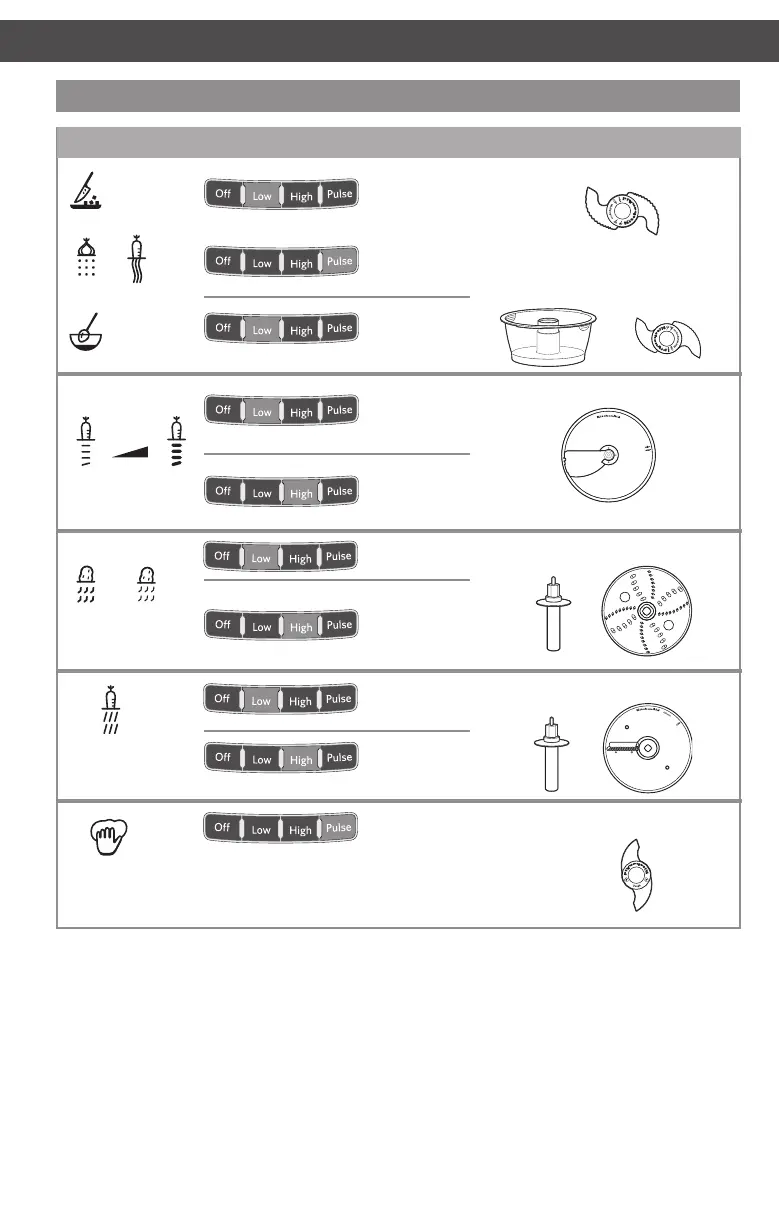 Off Low High Pulse

Off Low High Pulse

Off Low High Pulse

Off Low High Pulse

Off Low High Pulse

Off Low High Pulse

Off Low High Pulse

Off Low High Pulse

Off Low High Pulse

Off Low High Pulse