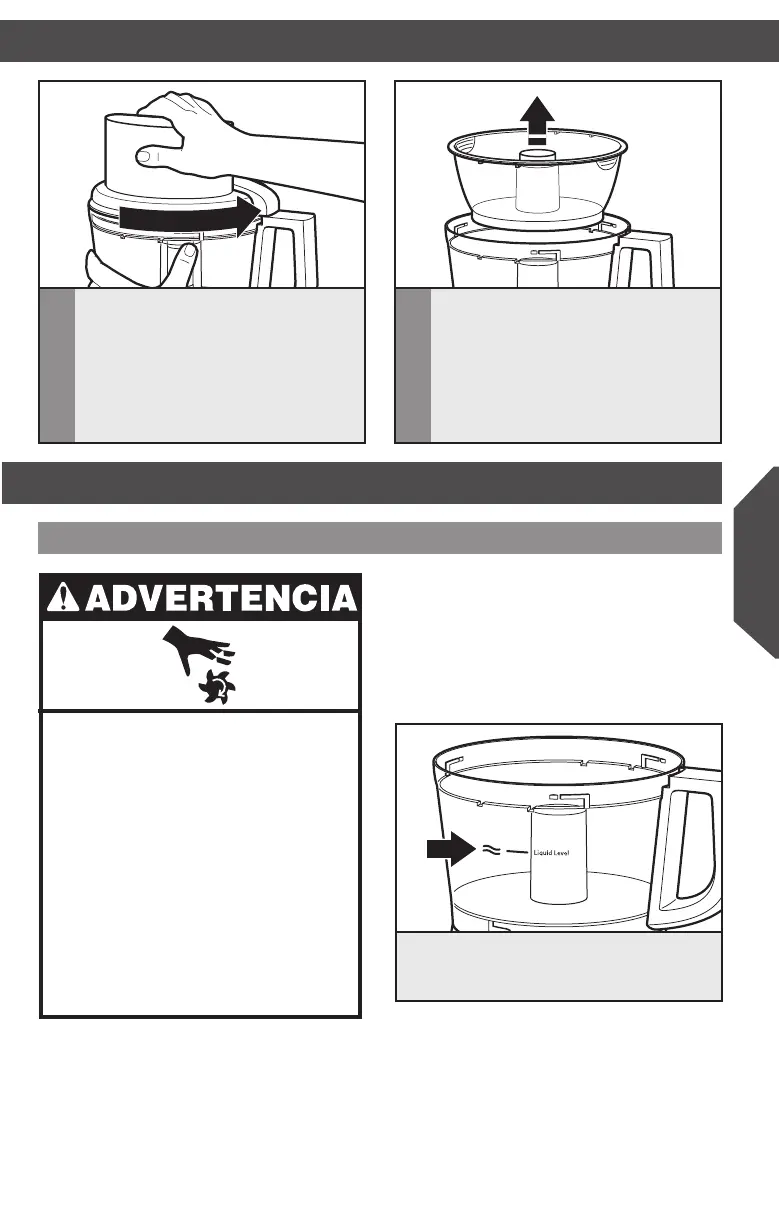 ADVERTENCIA

Liquid Level