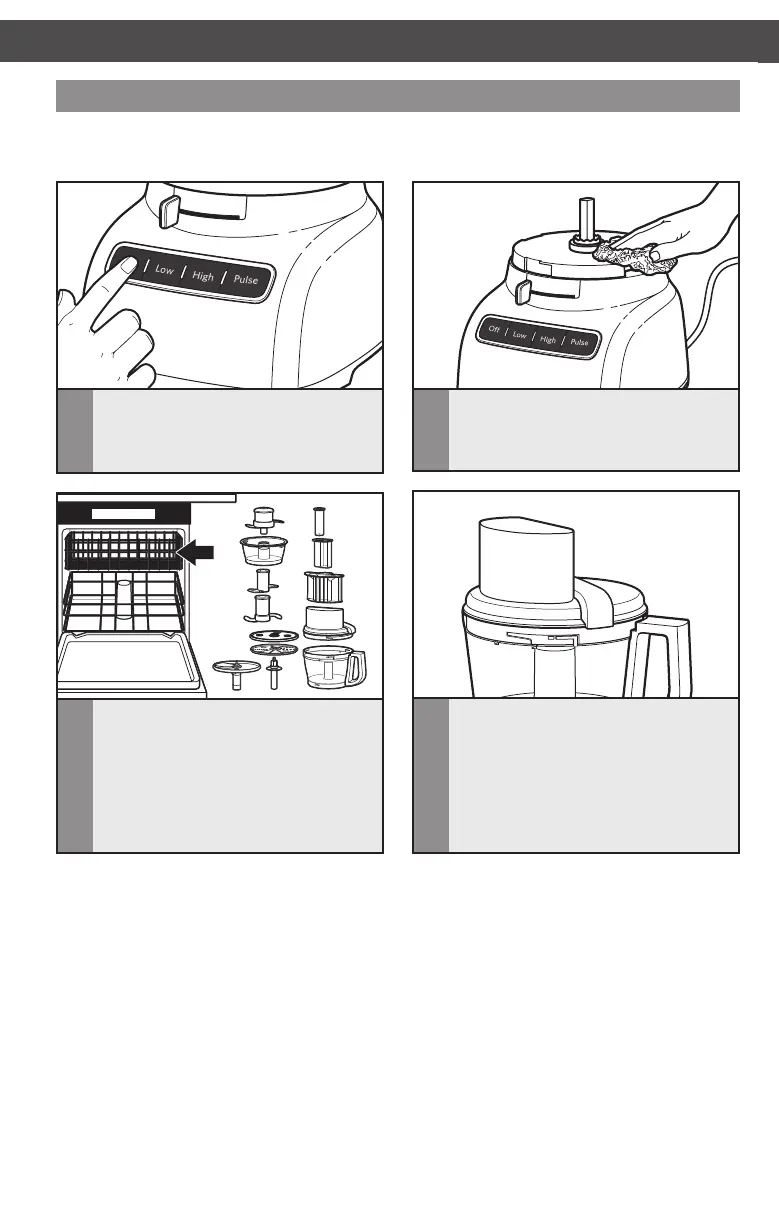 Low High Pulse

Off Low High Pulse