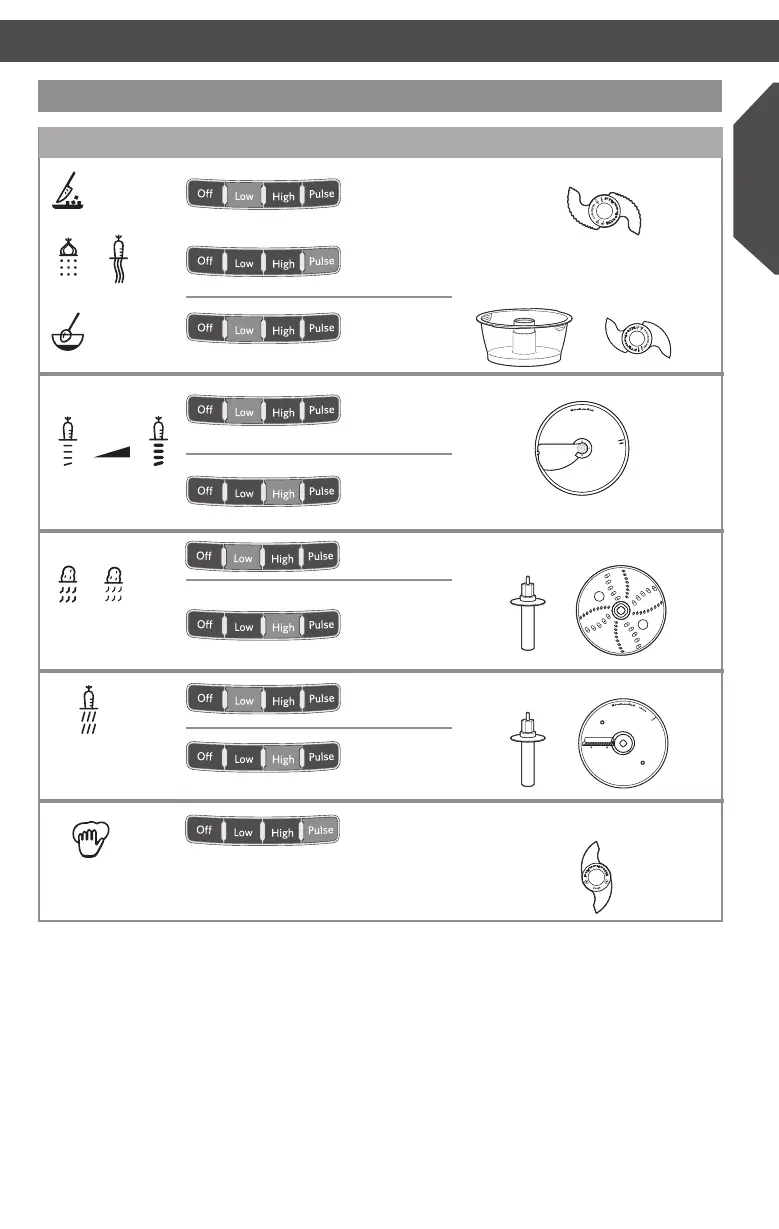 Off Low High Pulse

Off Low High Pulse

Off Low High Pulse

Off Low High Pulse

Off Low High Pulse

Off Low High Pulse

Off Low High Pulse

Off Low High Pulse

Off Low High Pulse

Off Low High Pulse