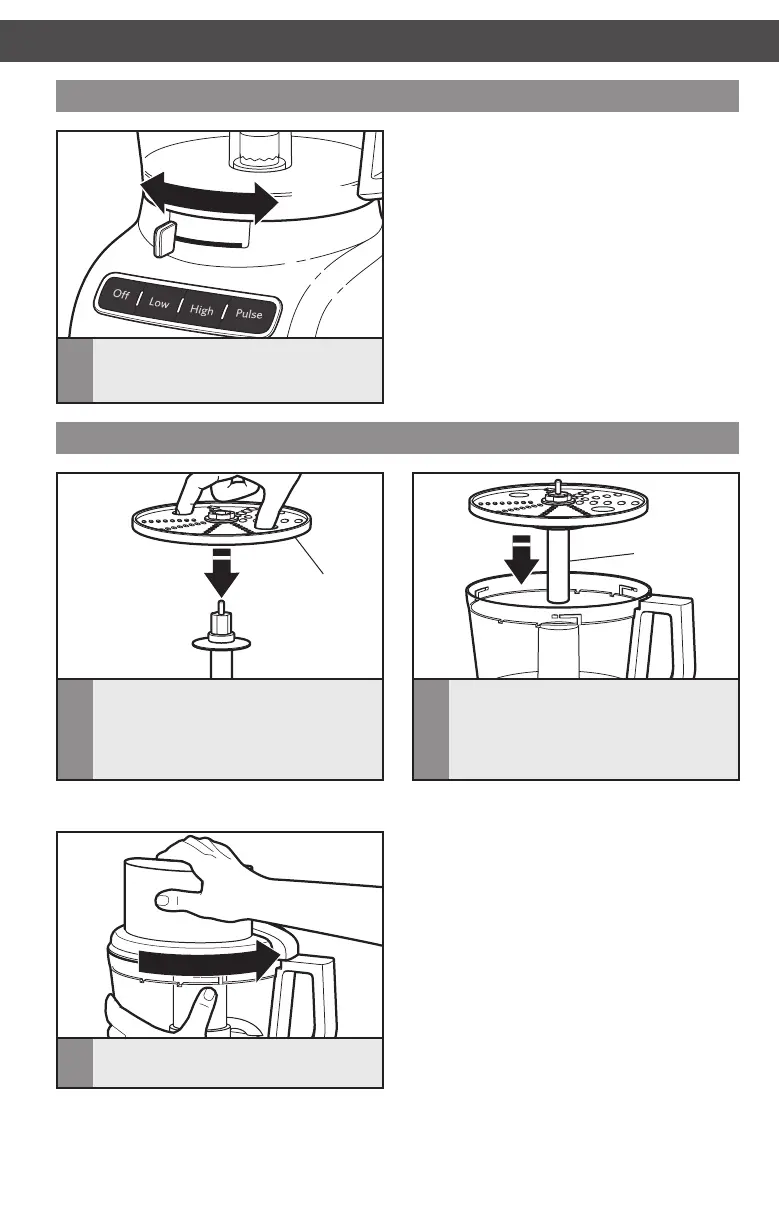 Off | Low | High | Pulse