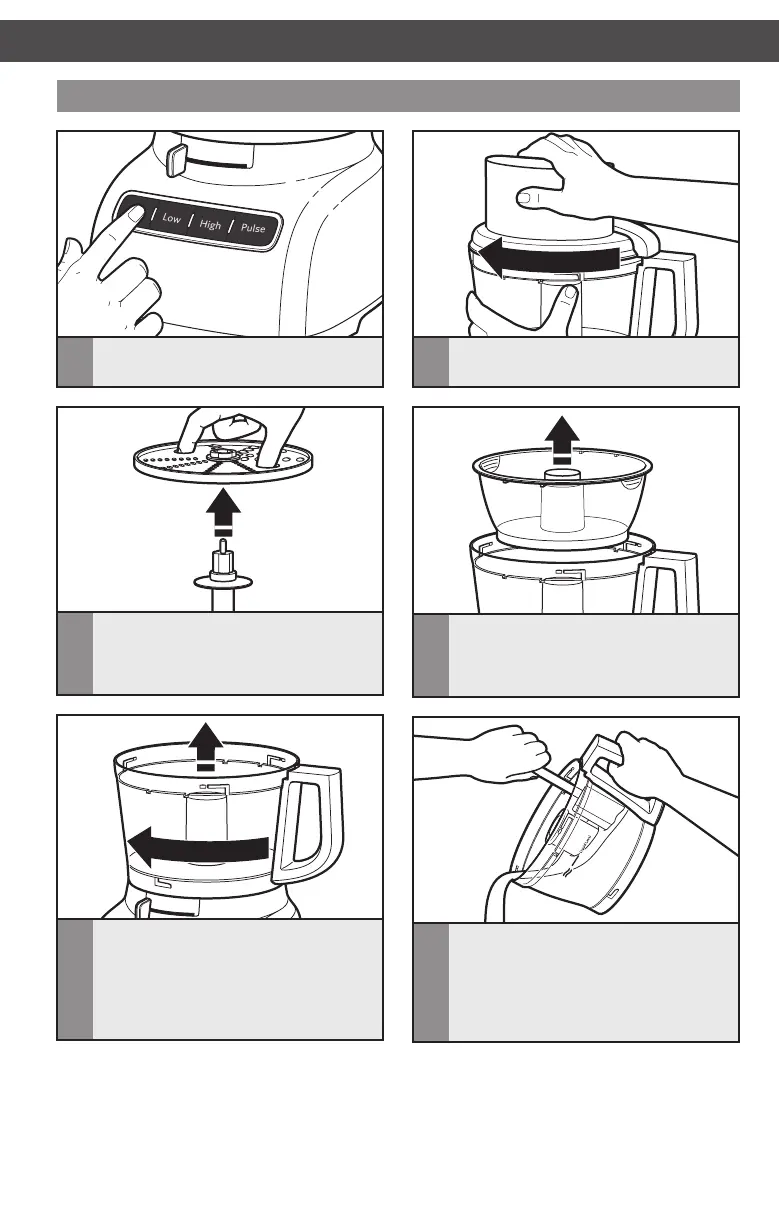 Low
High
Pulse