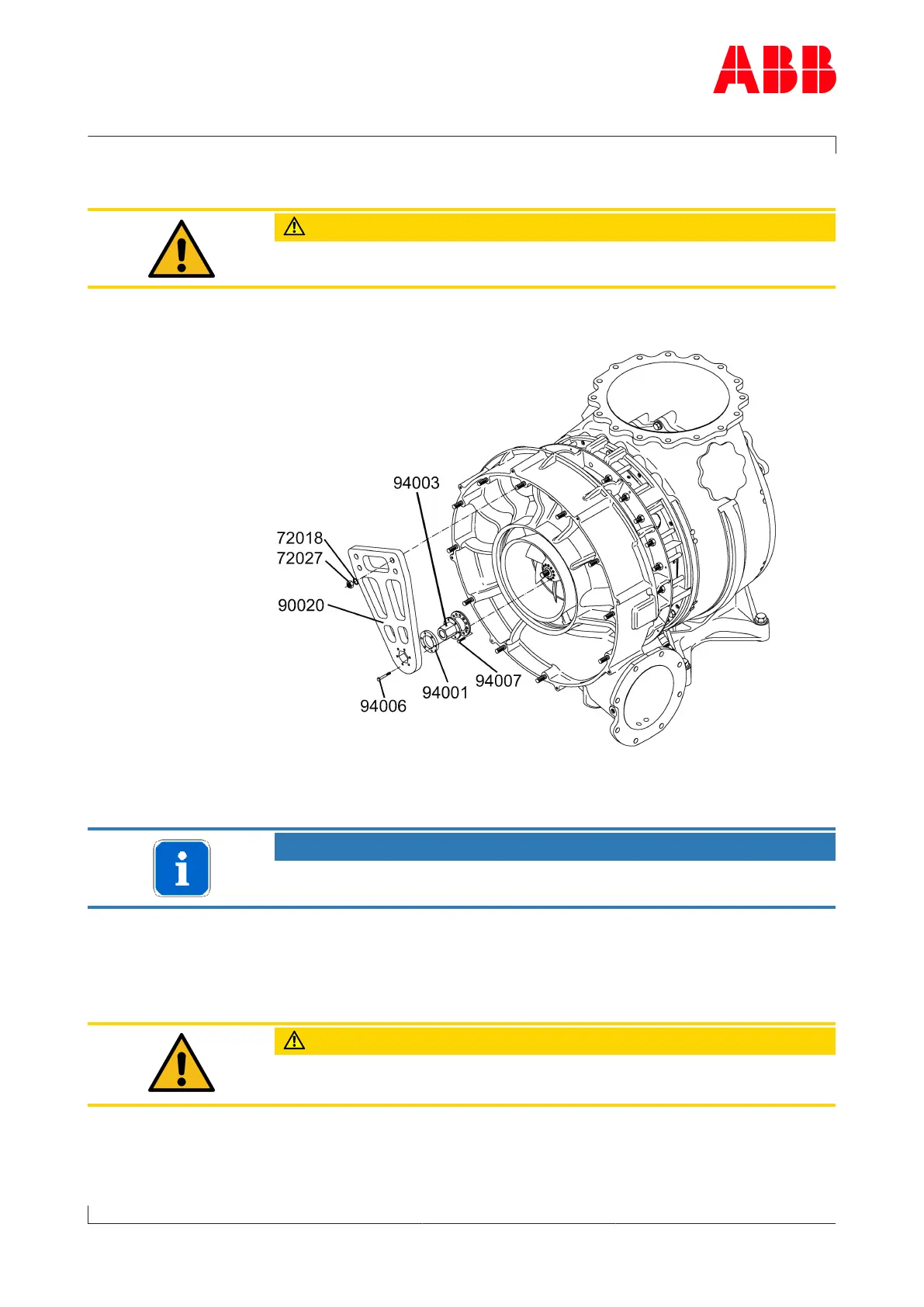 ABB

94003

72018

72027

90020

94007

94001

94006