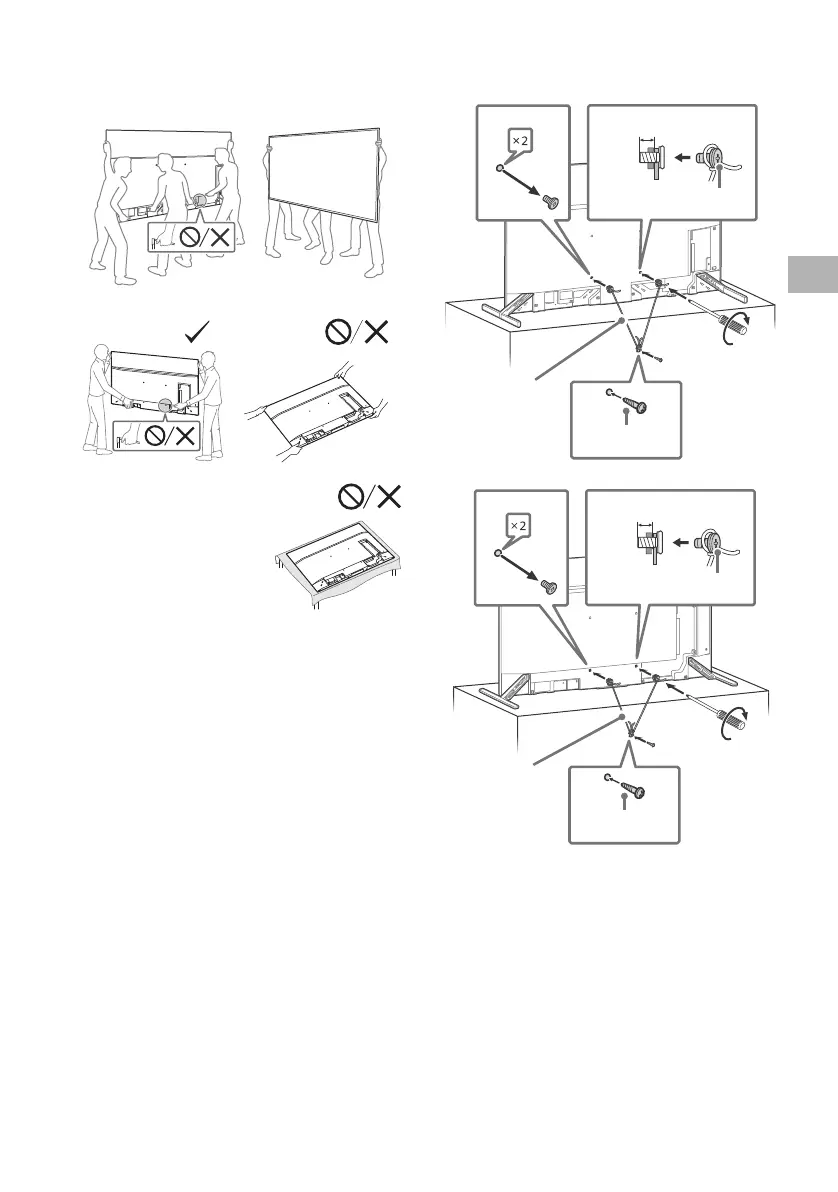 ×2

×2