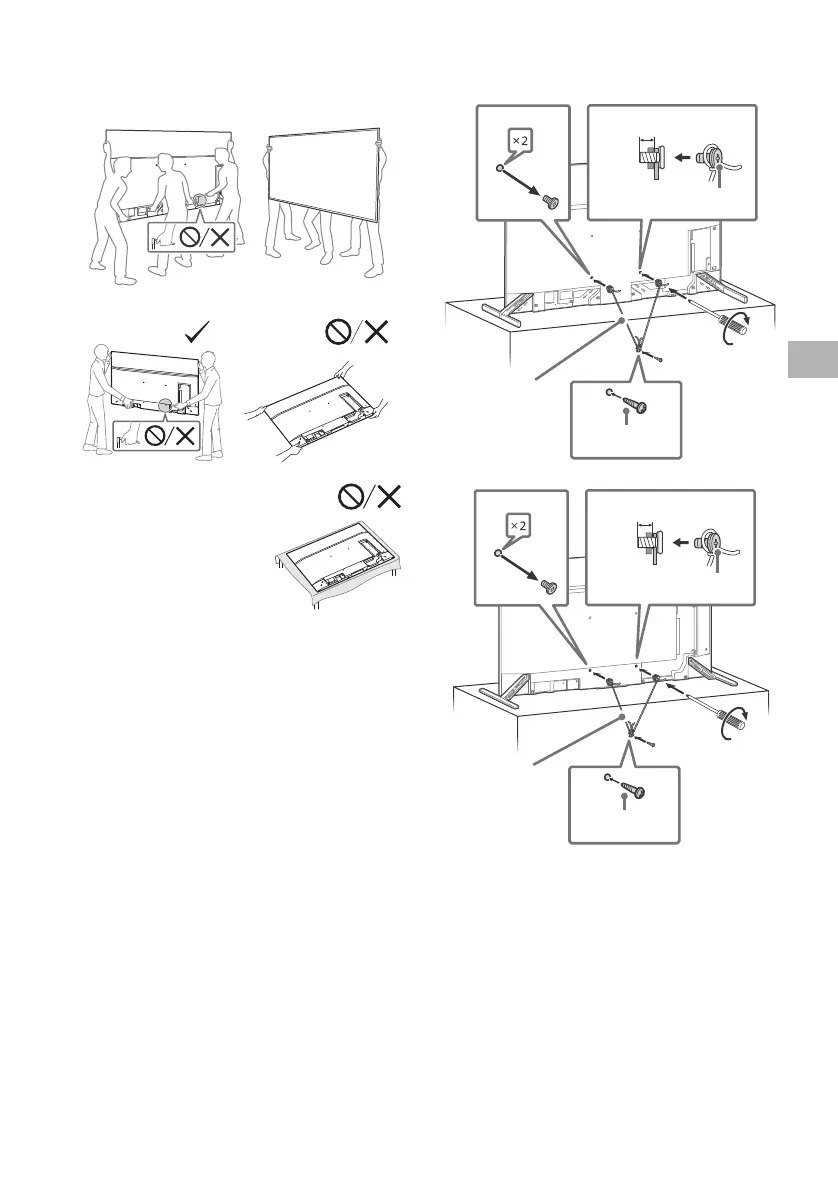 ×2

×2