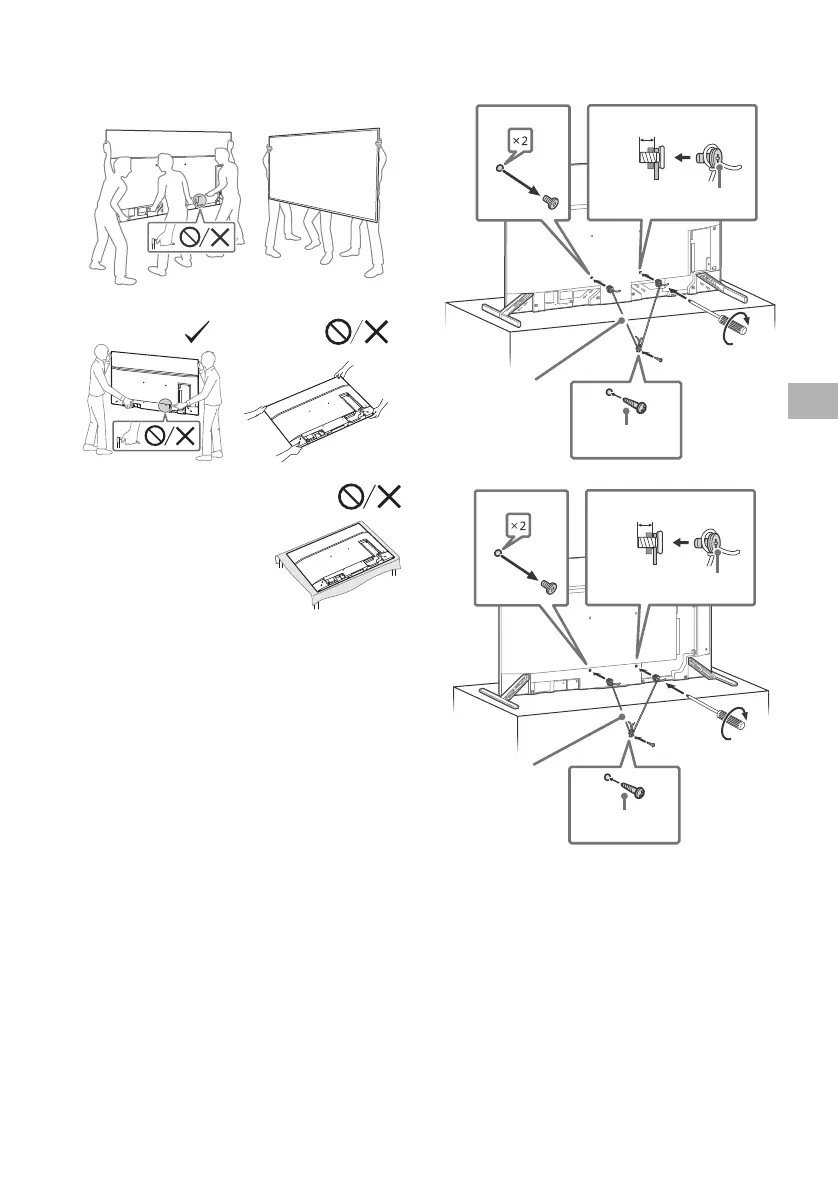 ×2

×2