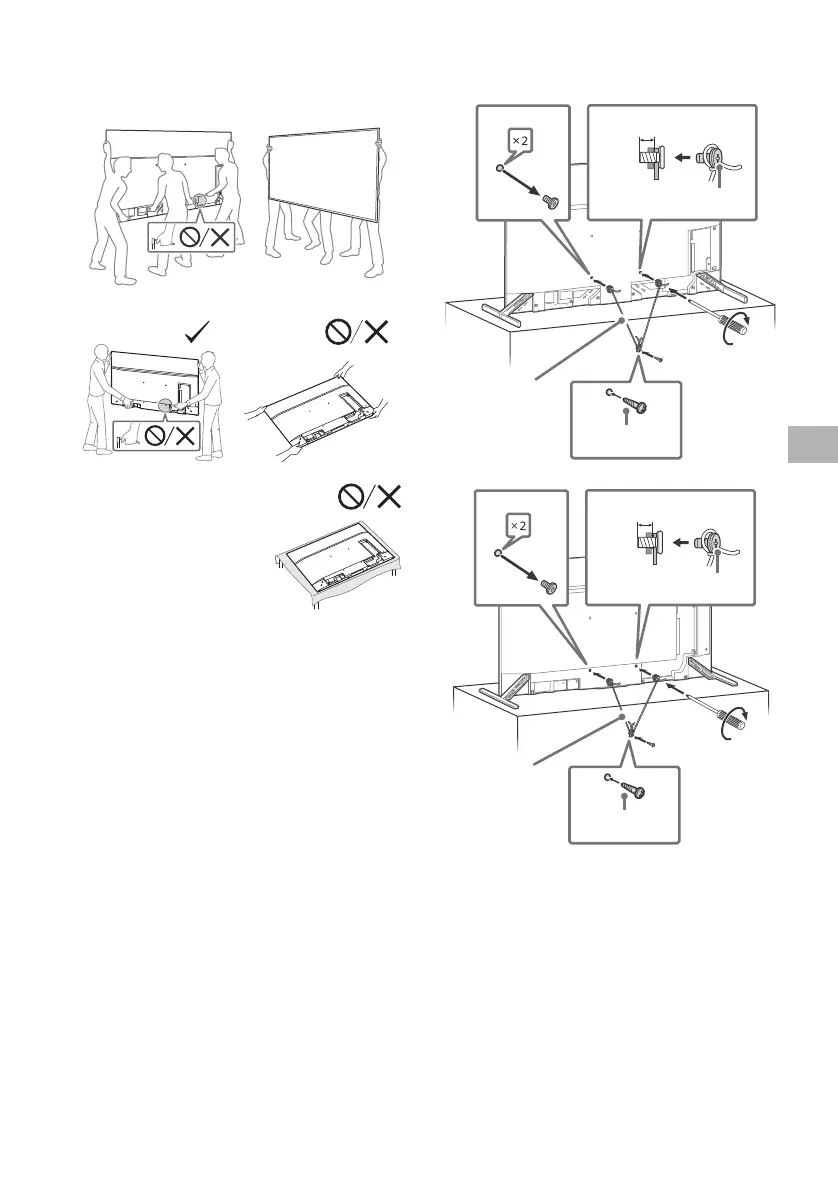 ×2

×2