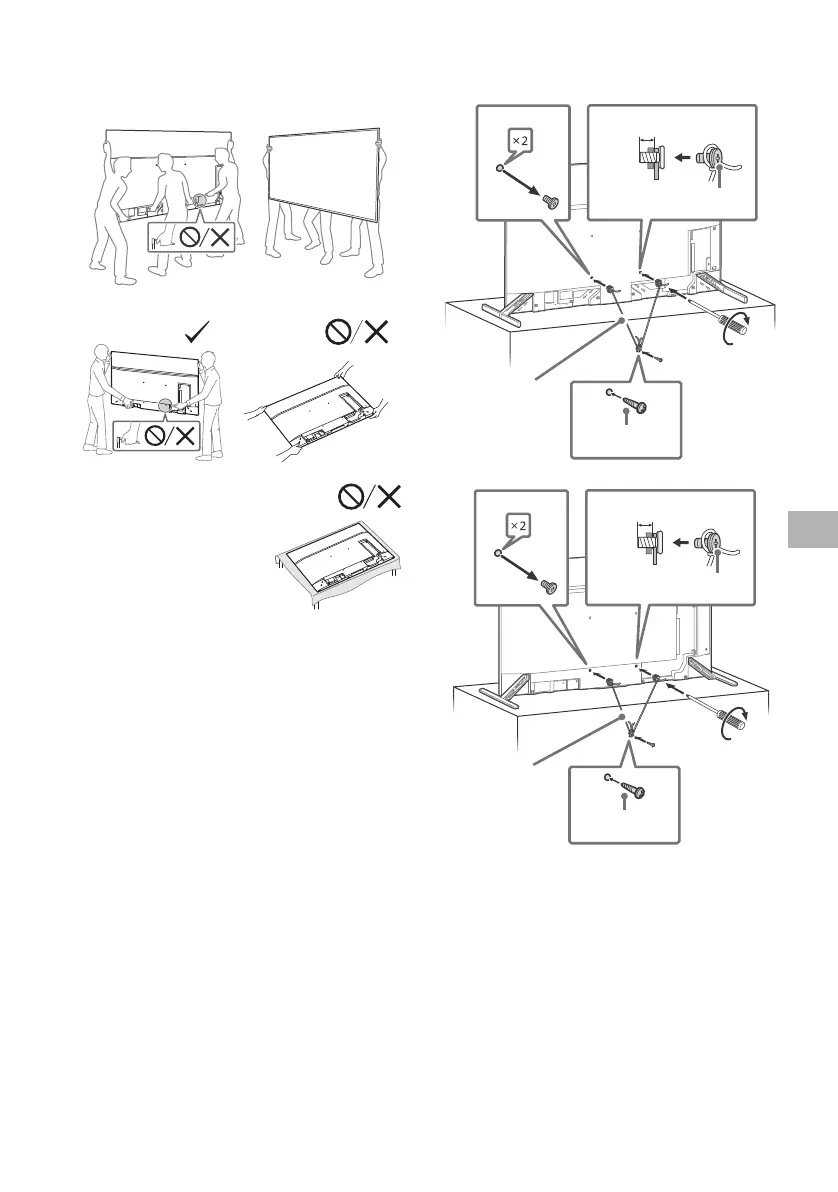 ×2

×2