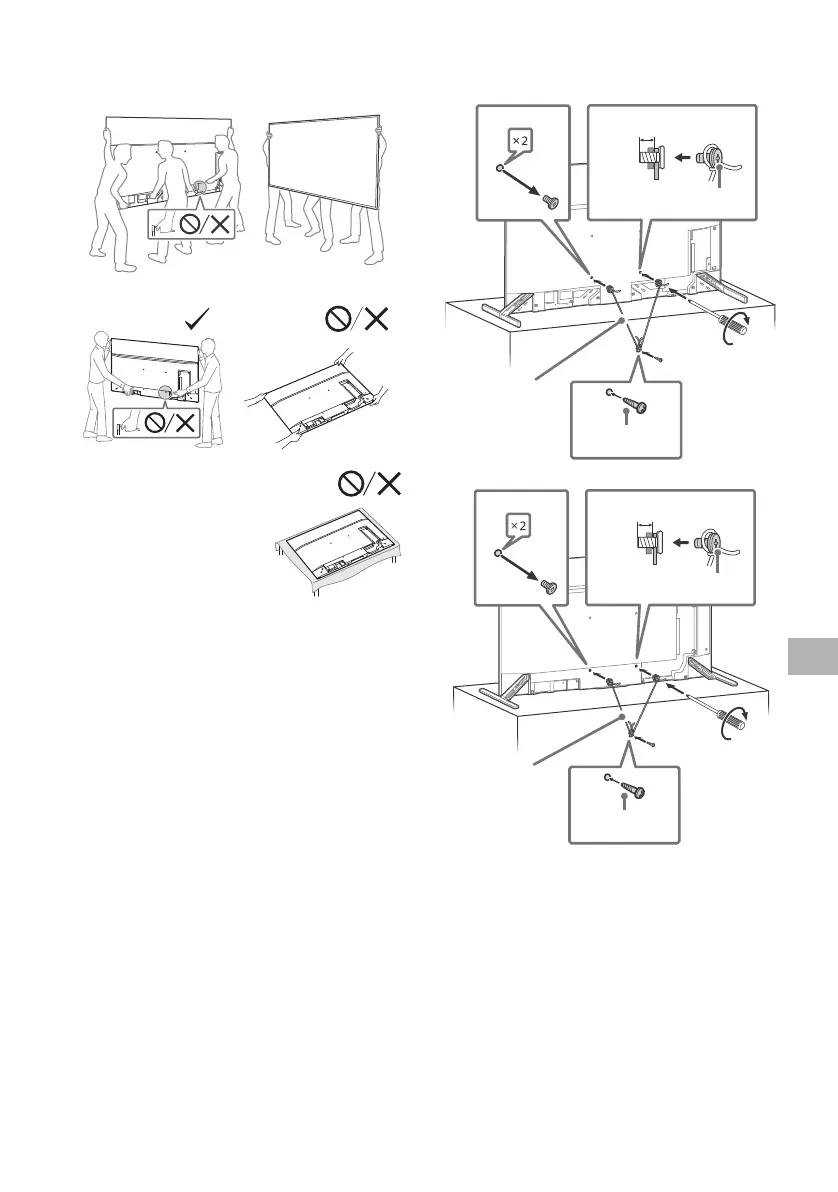 ×2

×2