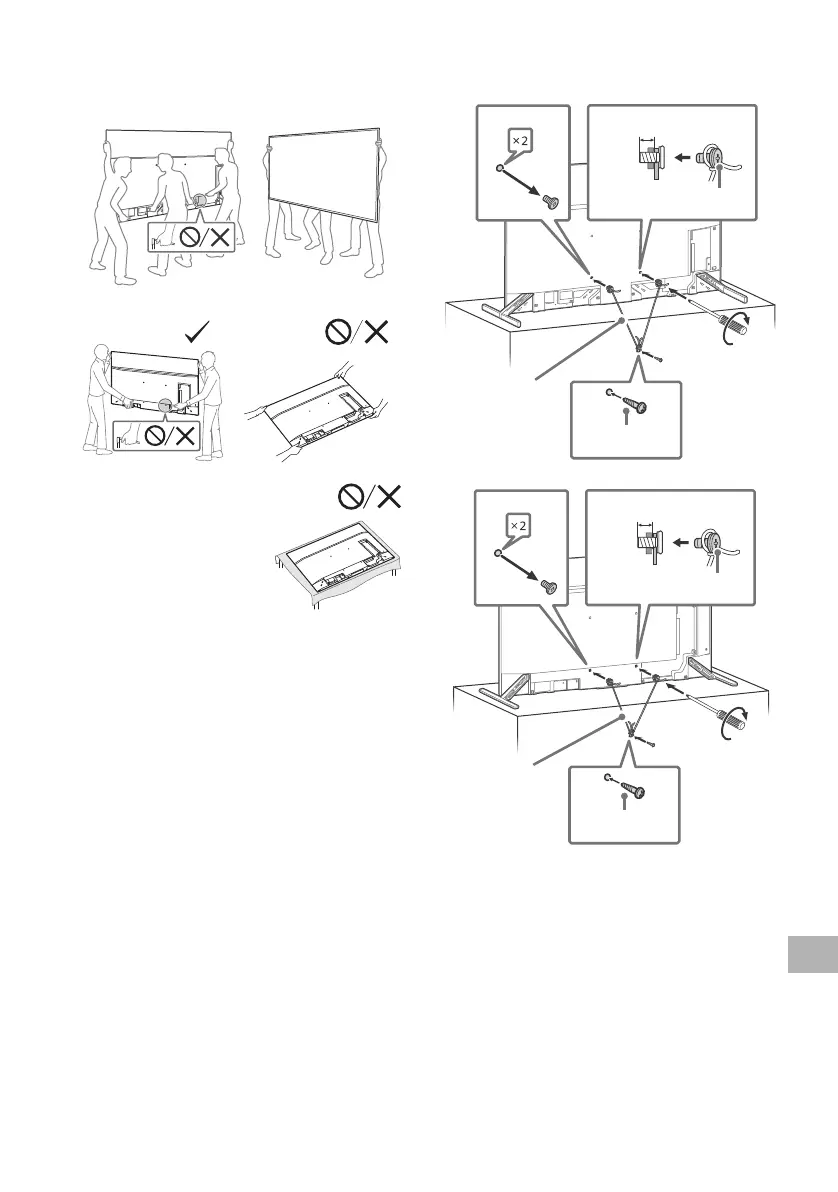 ×2

×2