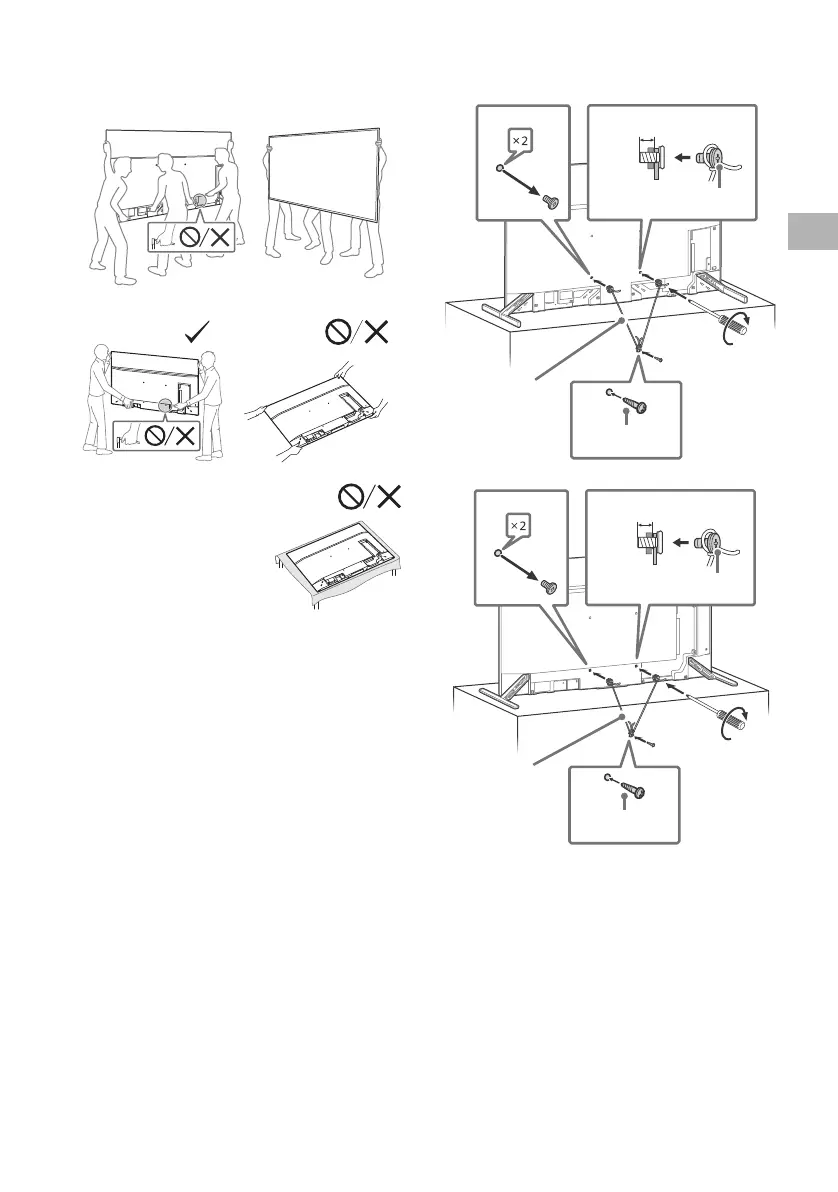 ×2

×2