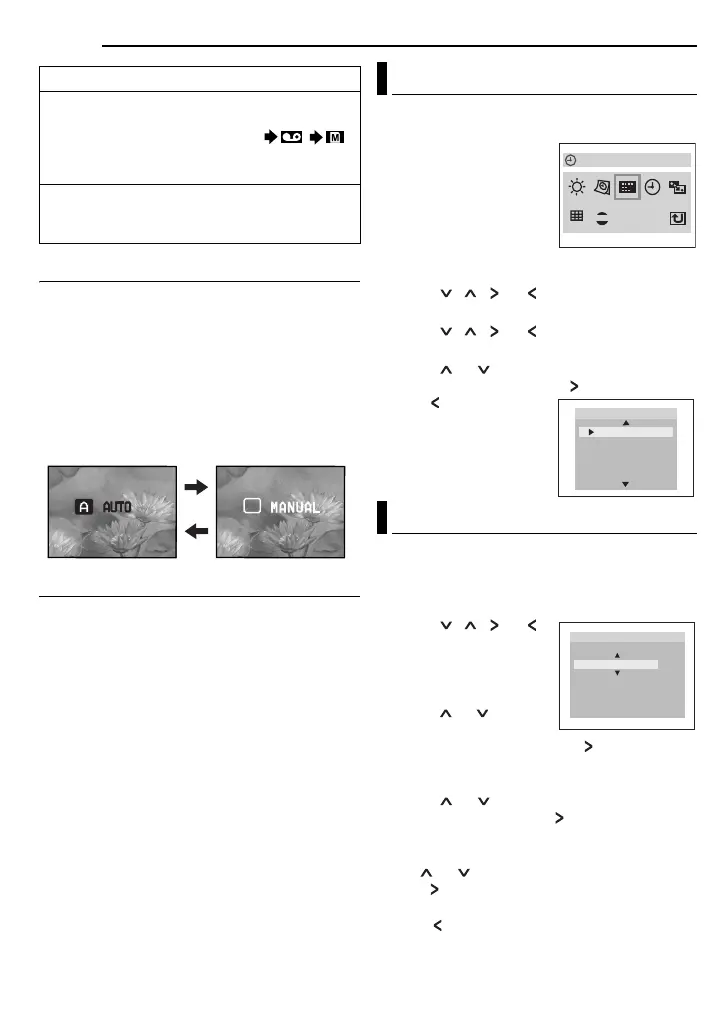 AUTO

MANUAL