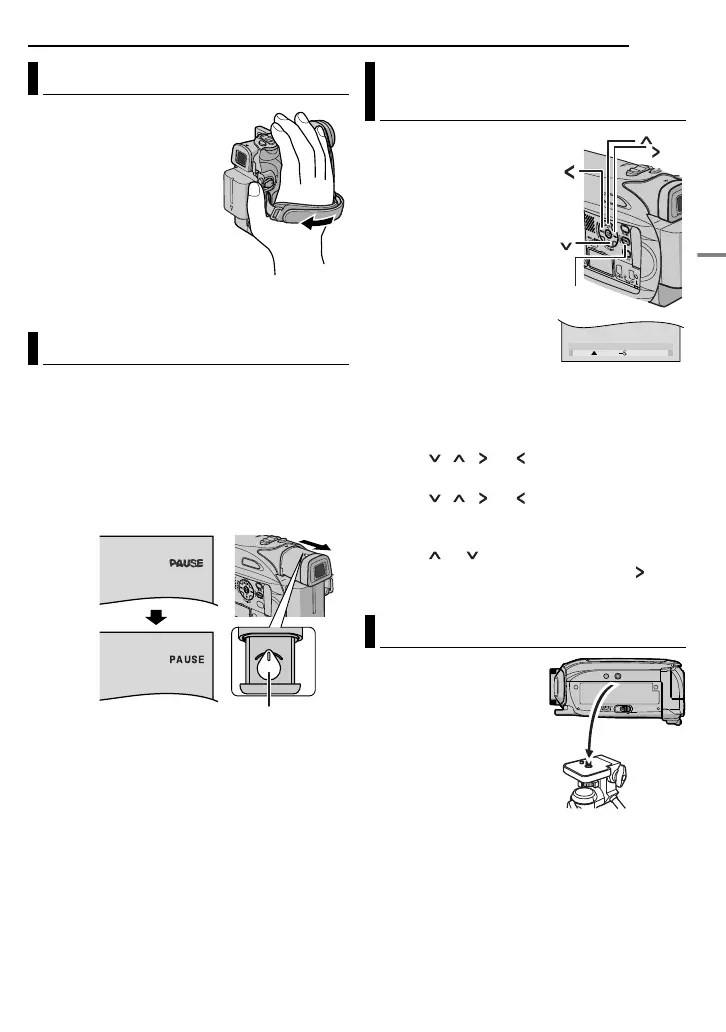 PAUSE

PAUSE