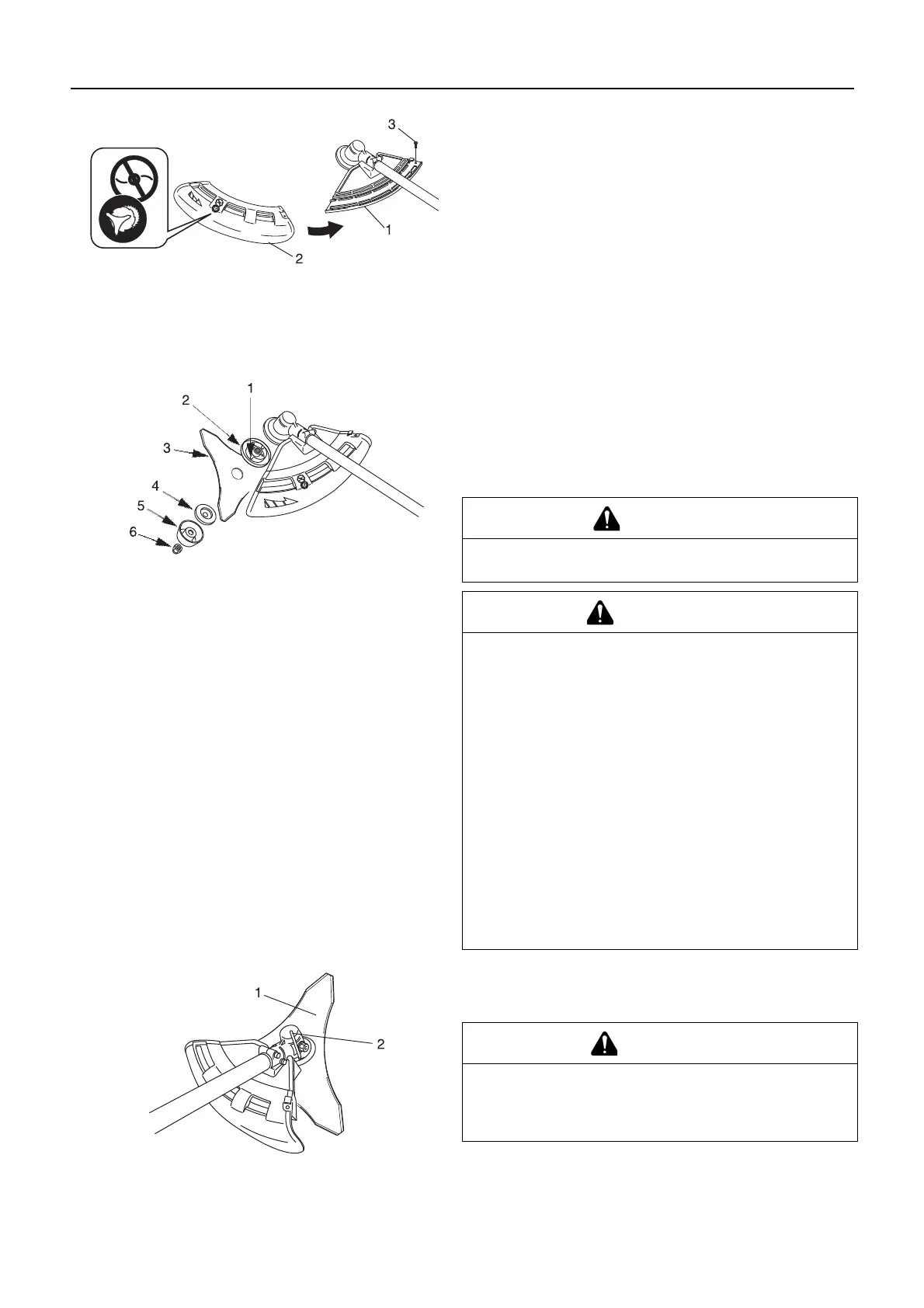 3

1

2

1

2

3

4

5

6

1

2