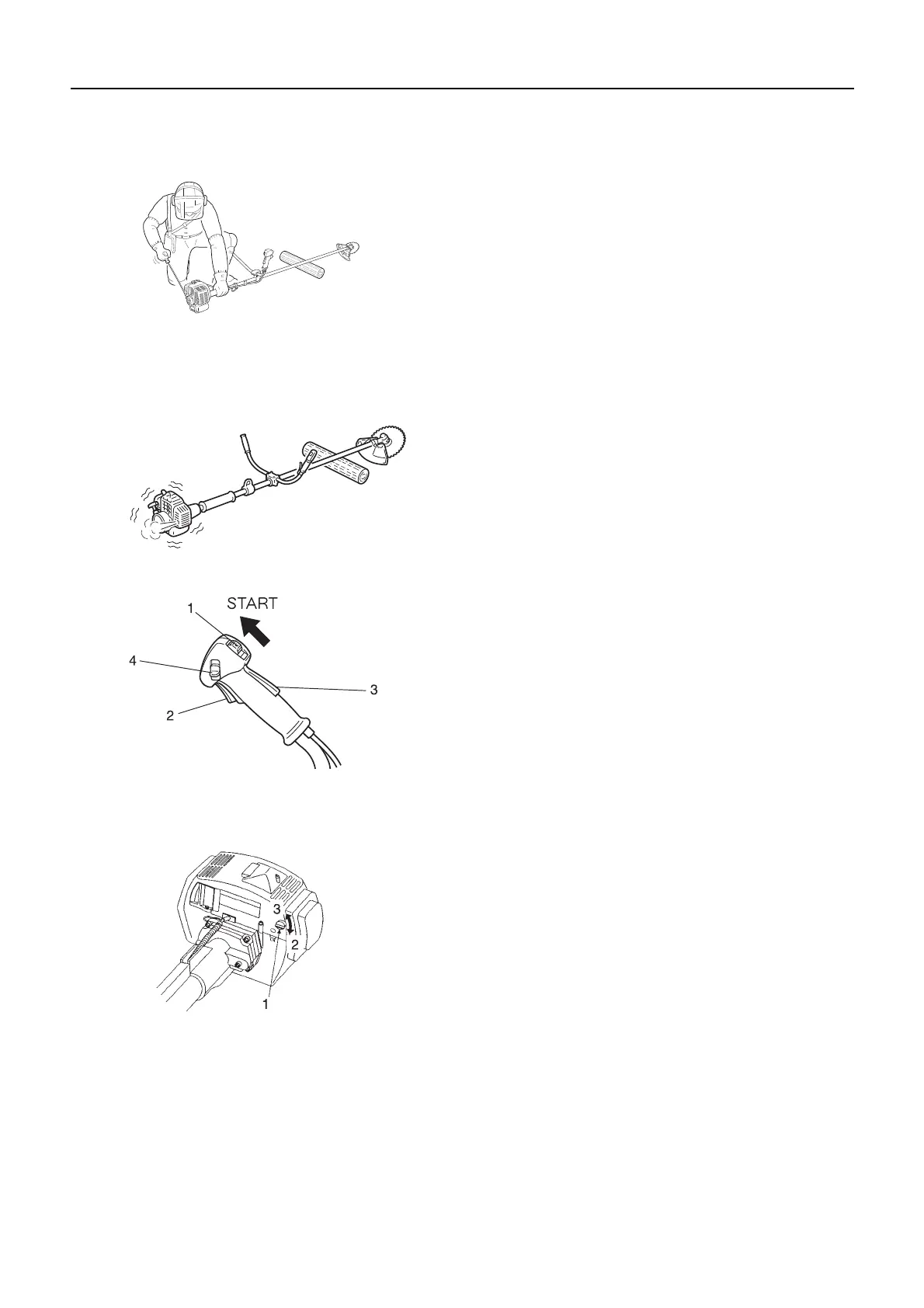 START
1
4
3
2

3
2
1