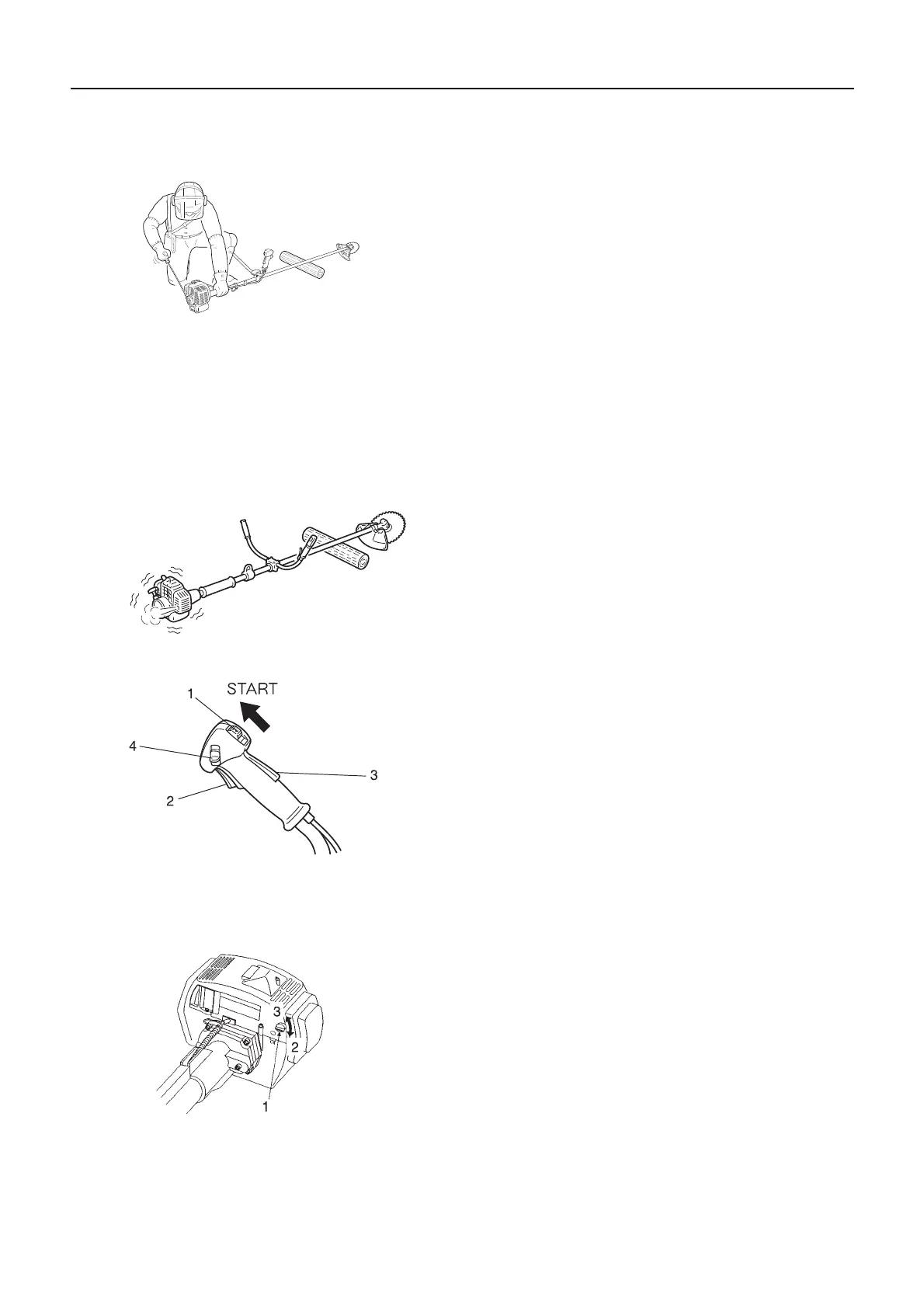 START

1

4

3

2

3

2

1