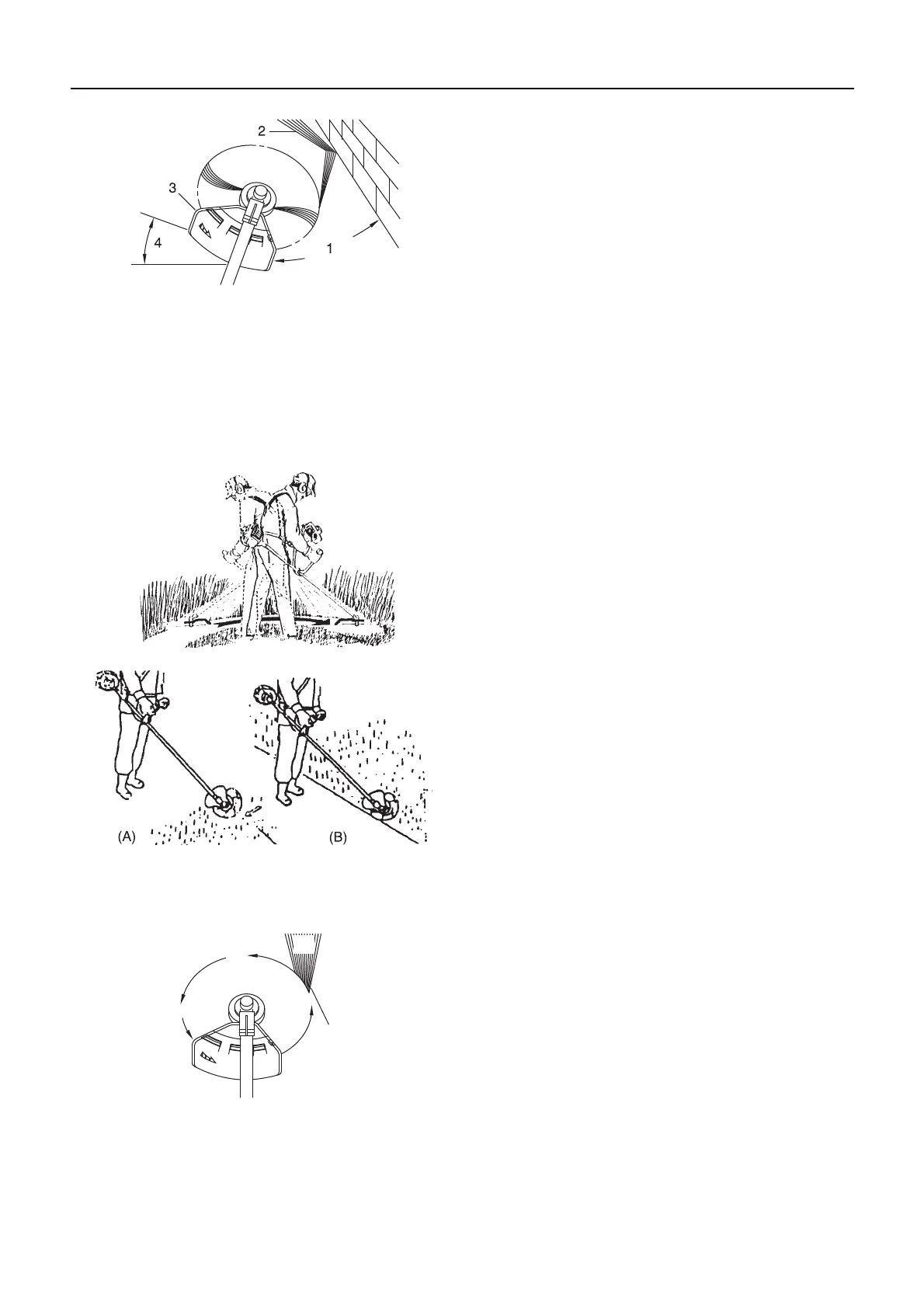 2
3
4
1

(A)
(B)