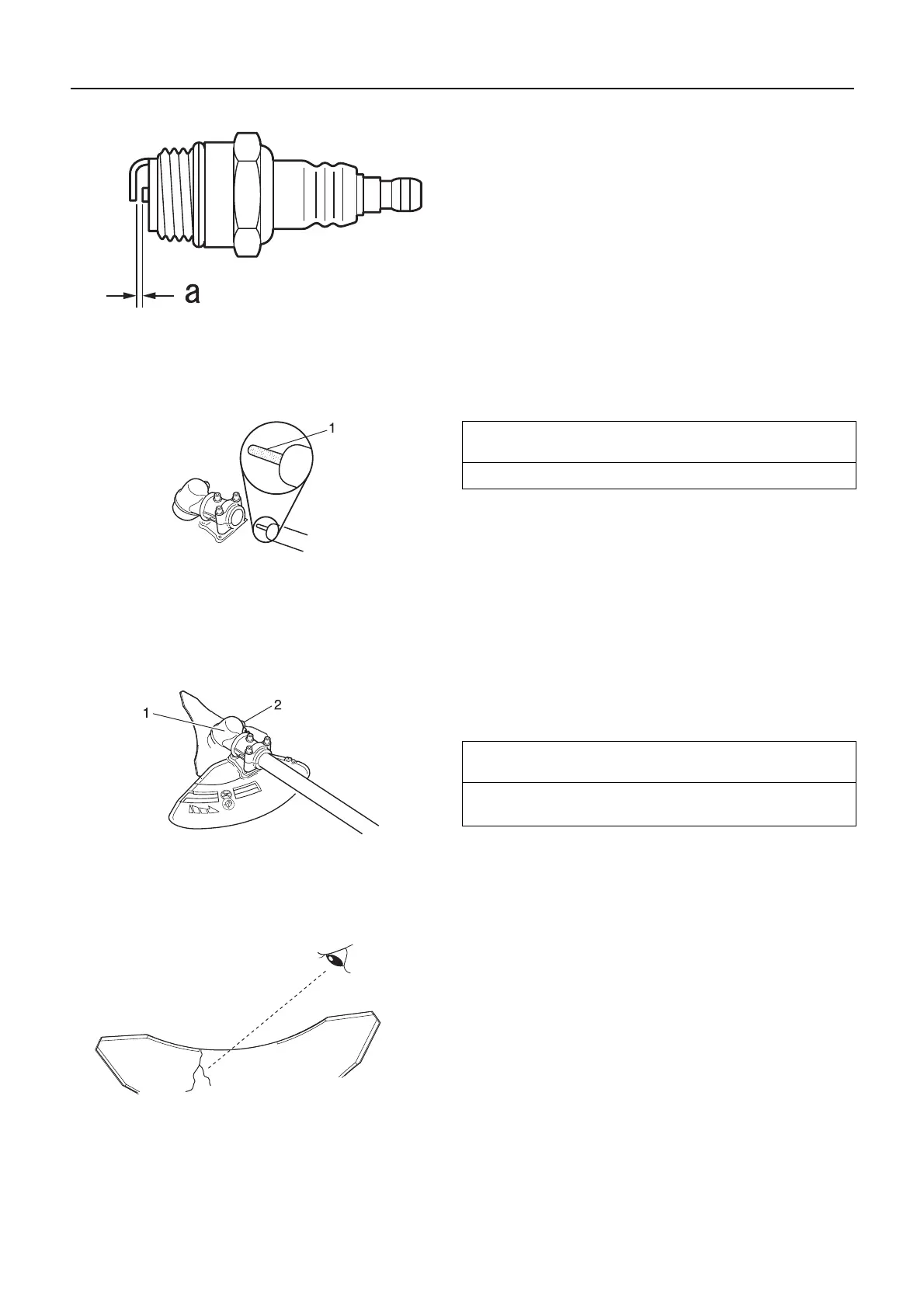 a

1

1

2