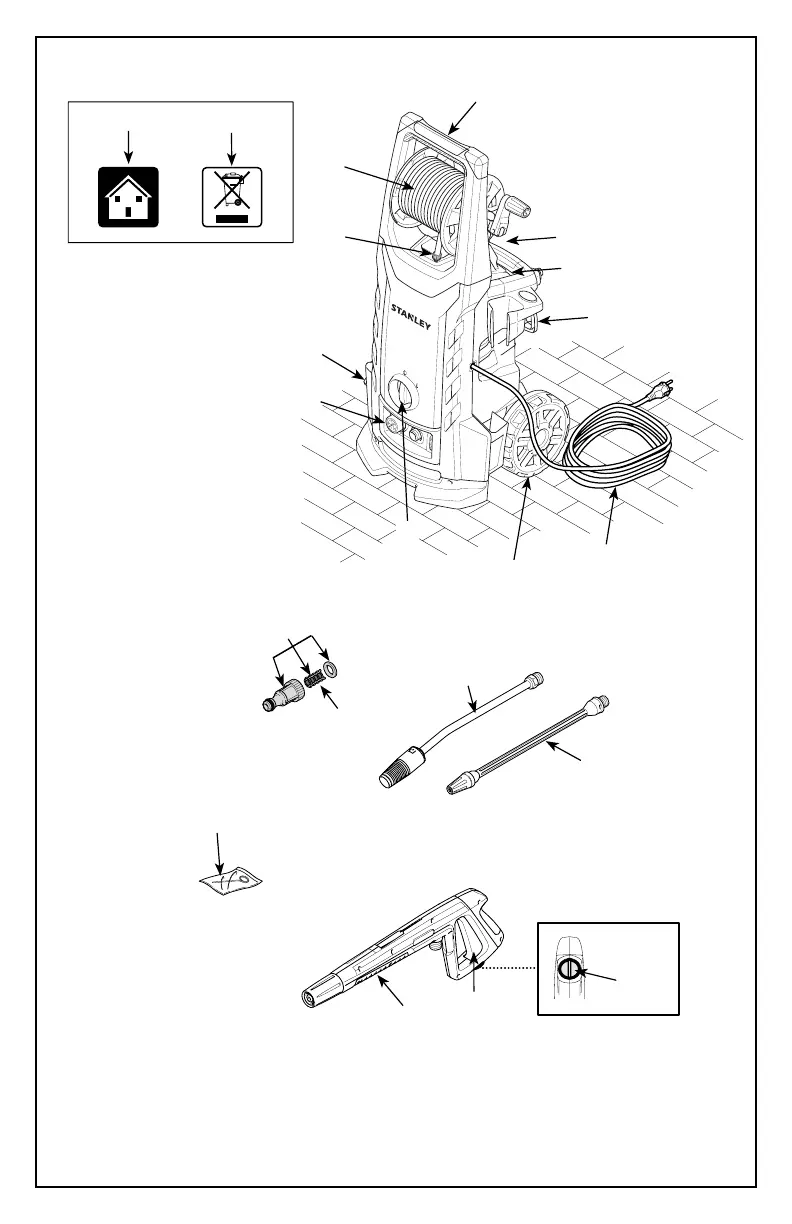 STANLEY