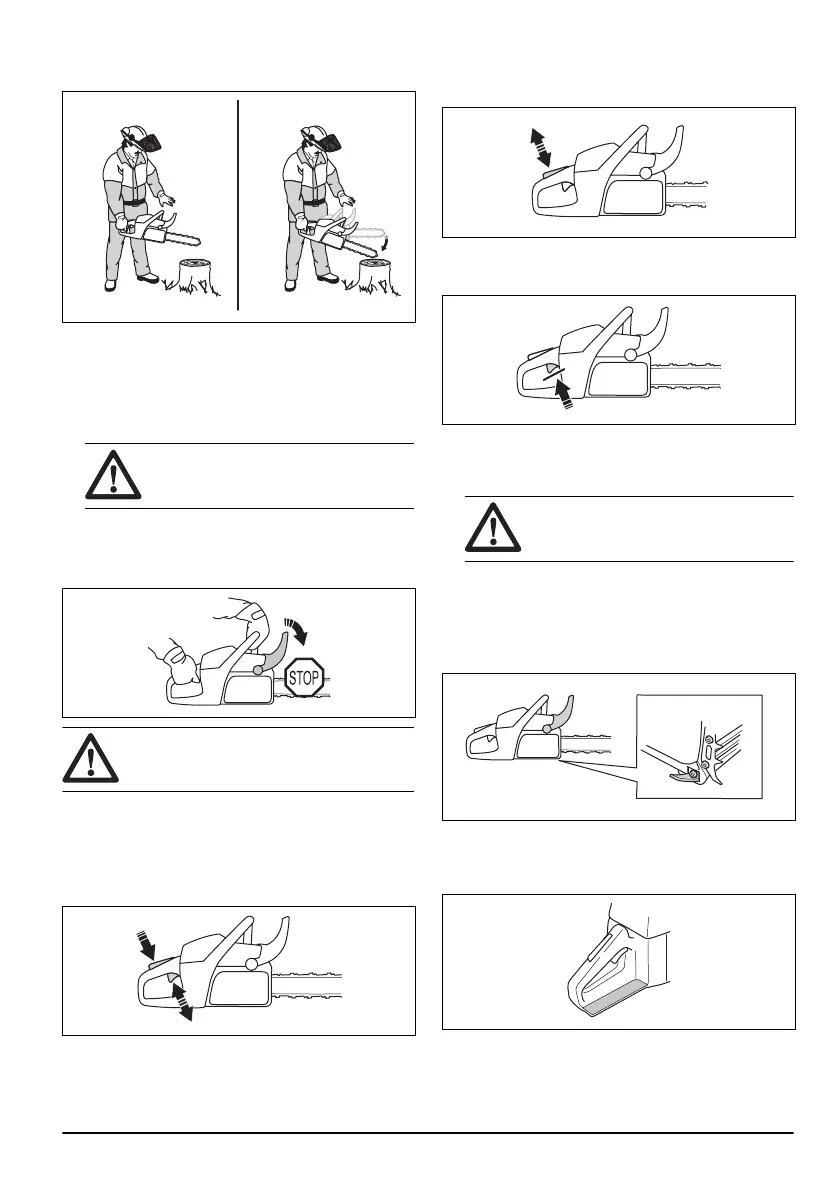 STOP