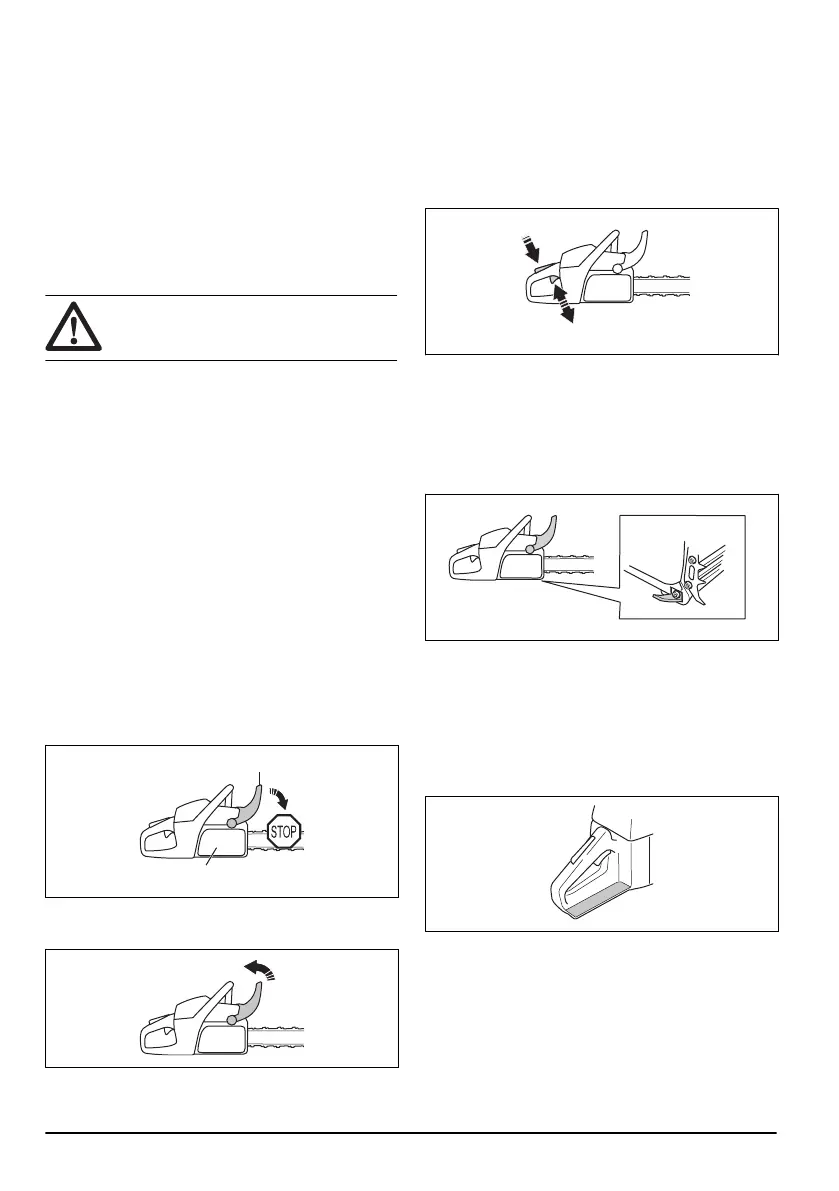 STOP