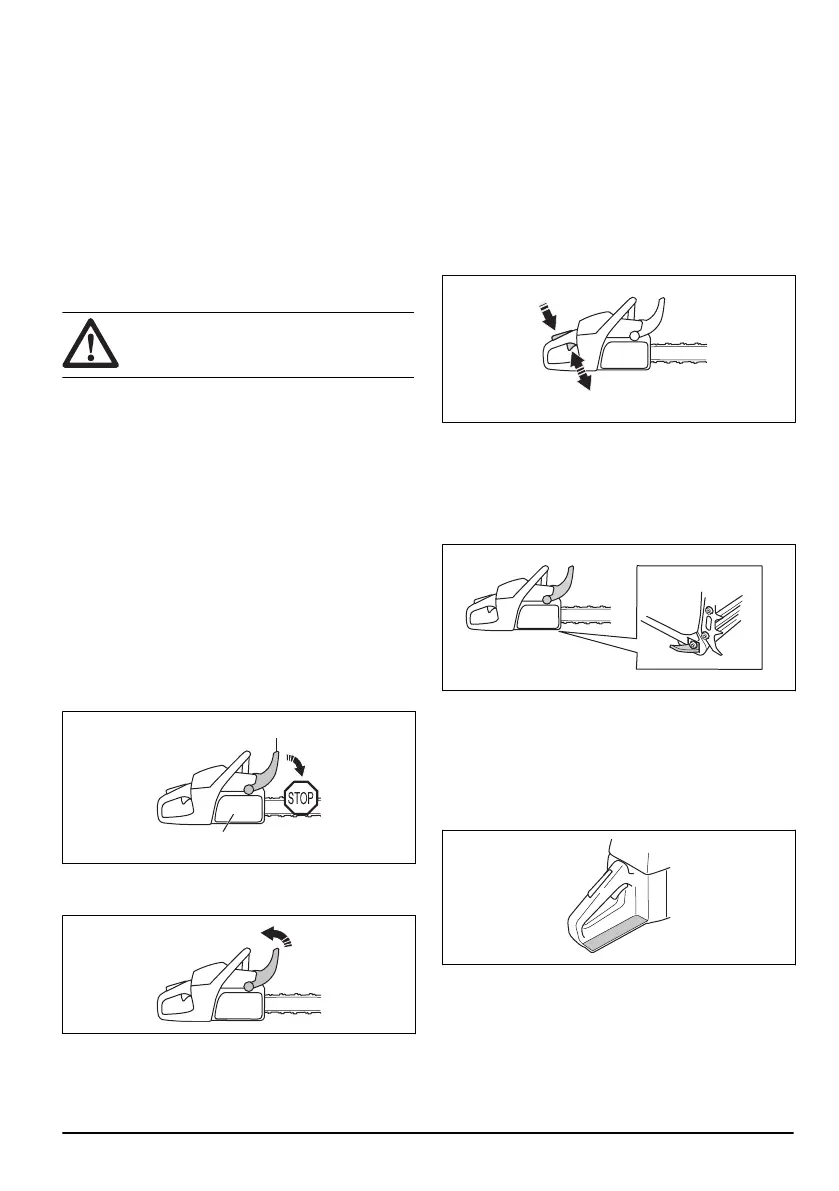 STOP