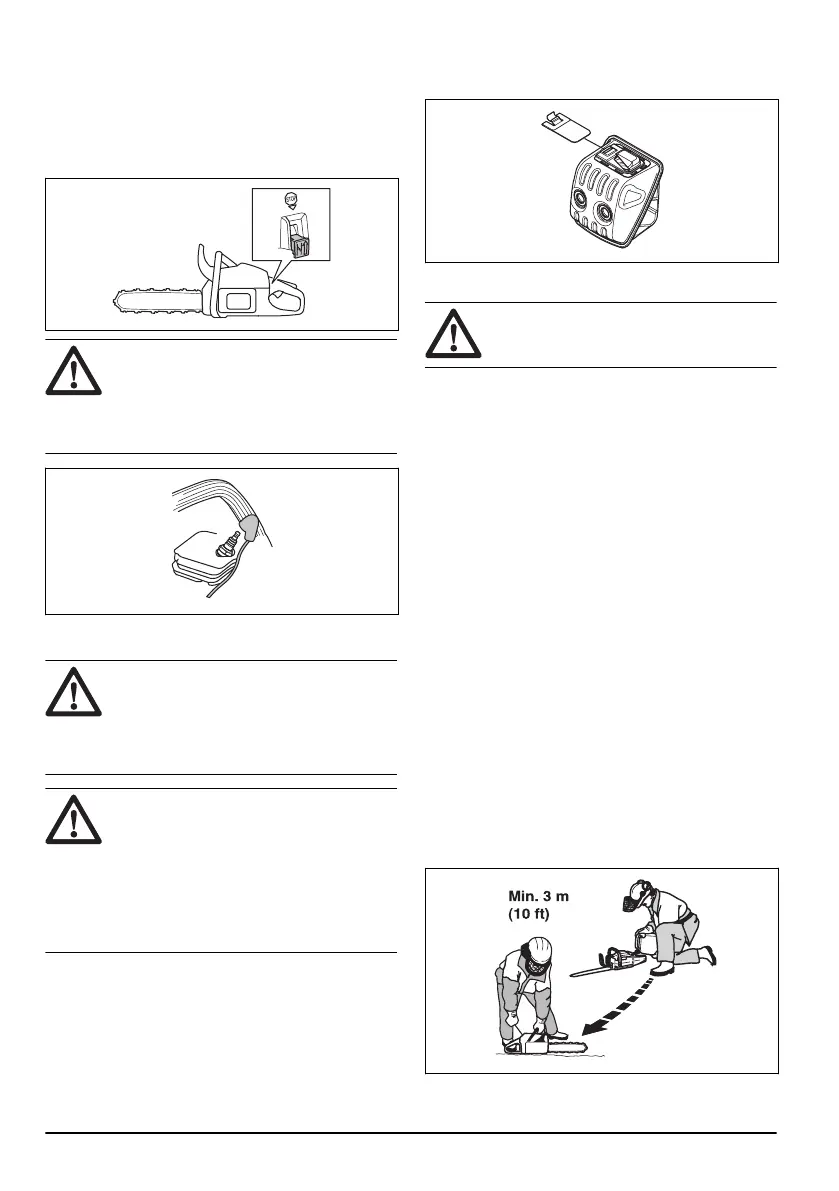 STOP

Min. 3 m
(10 ft)