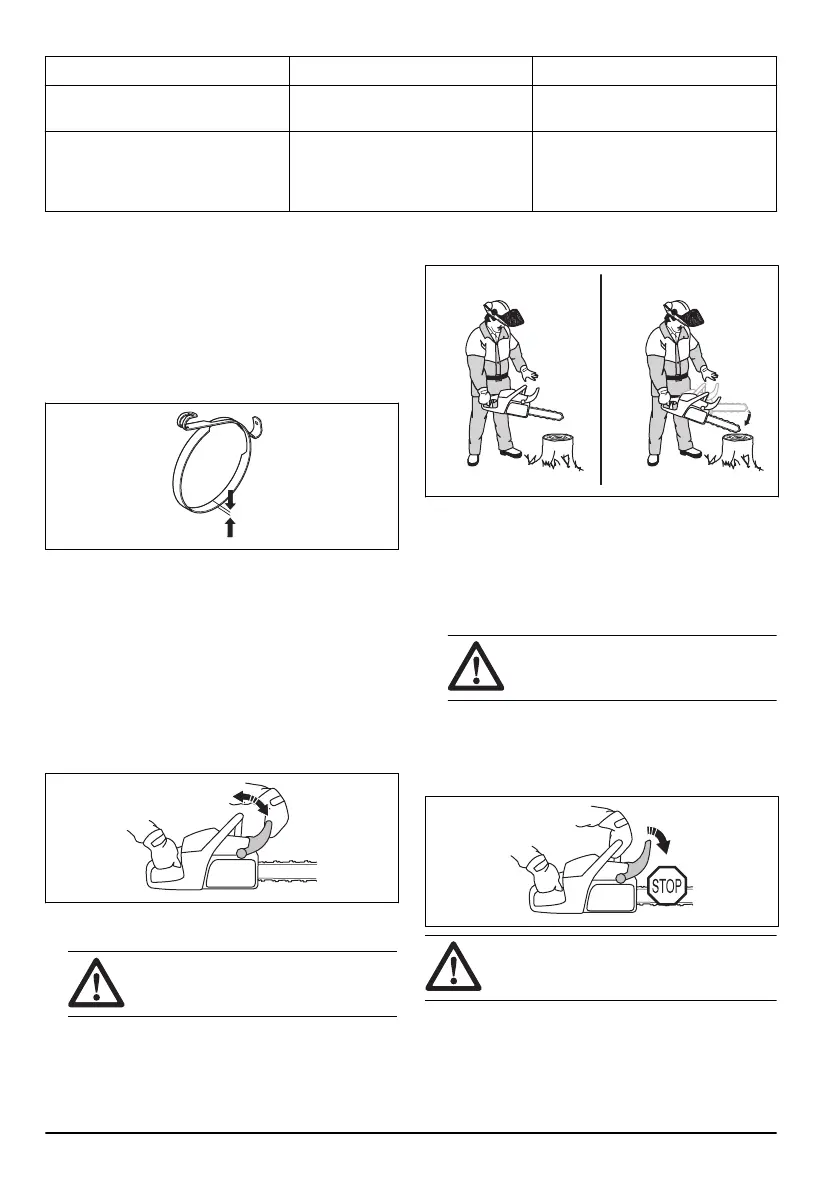 STOP