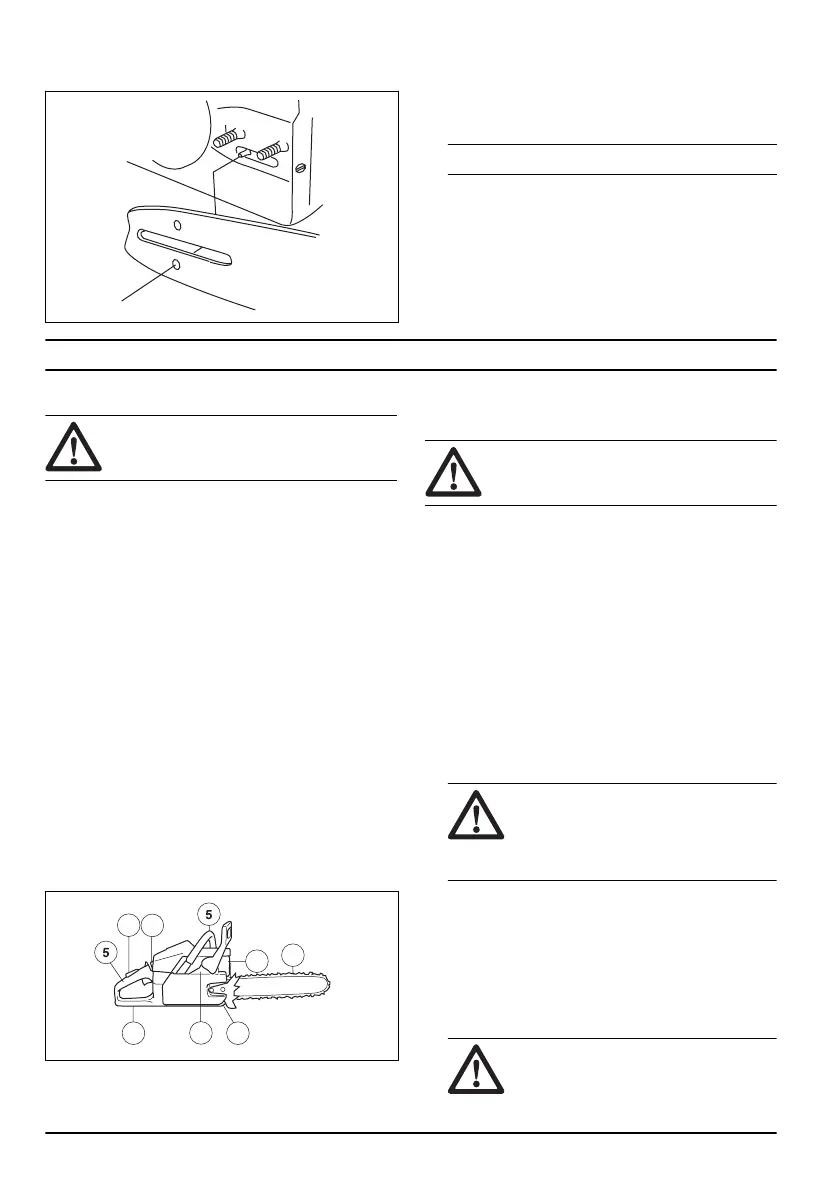 5

5