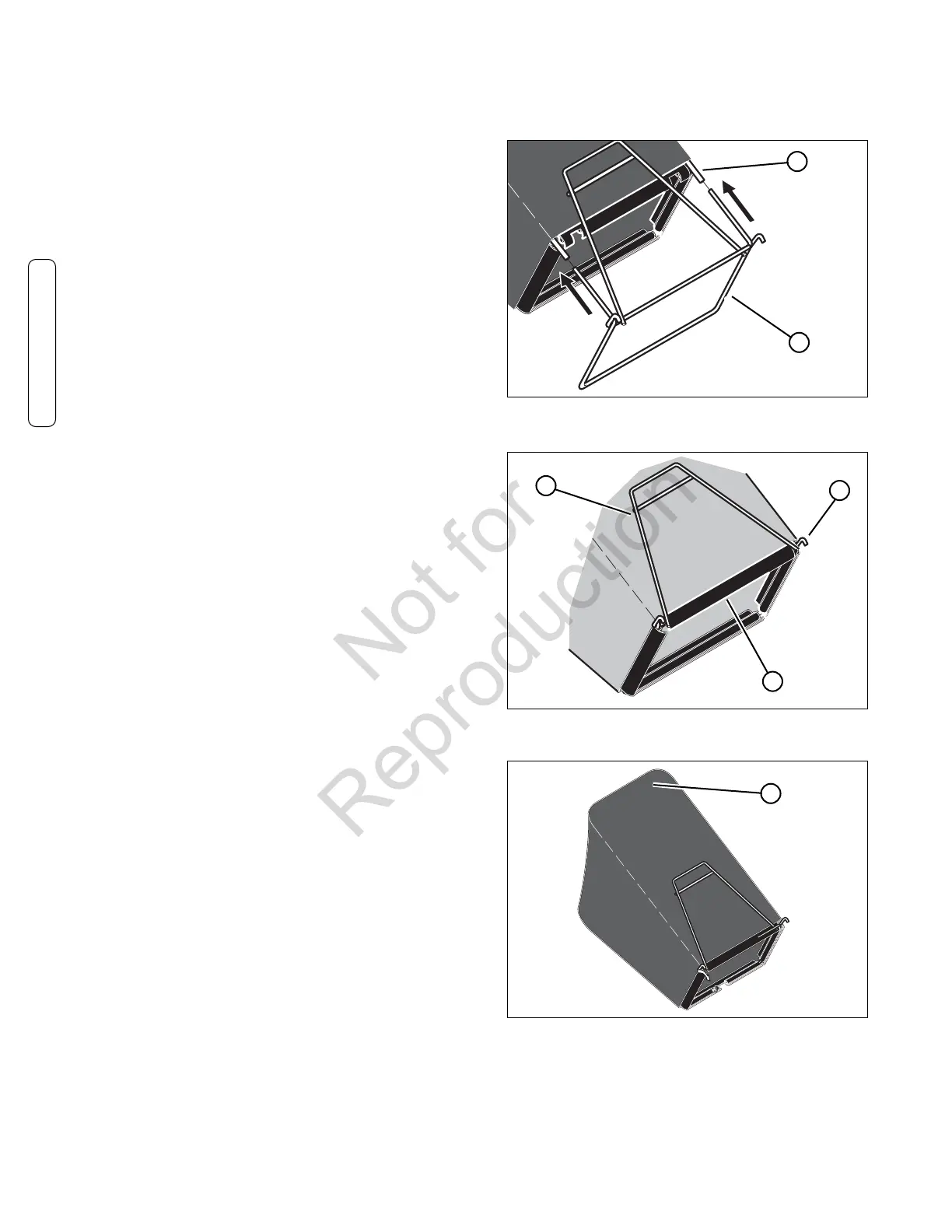 Not for Reproduction