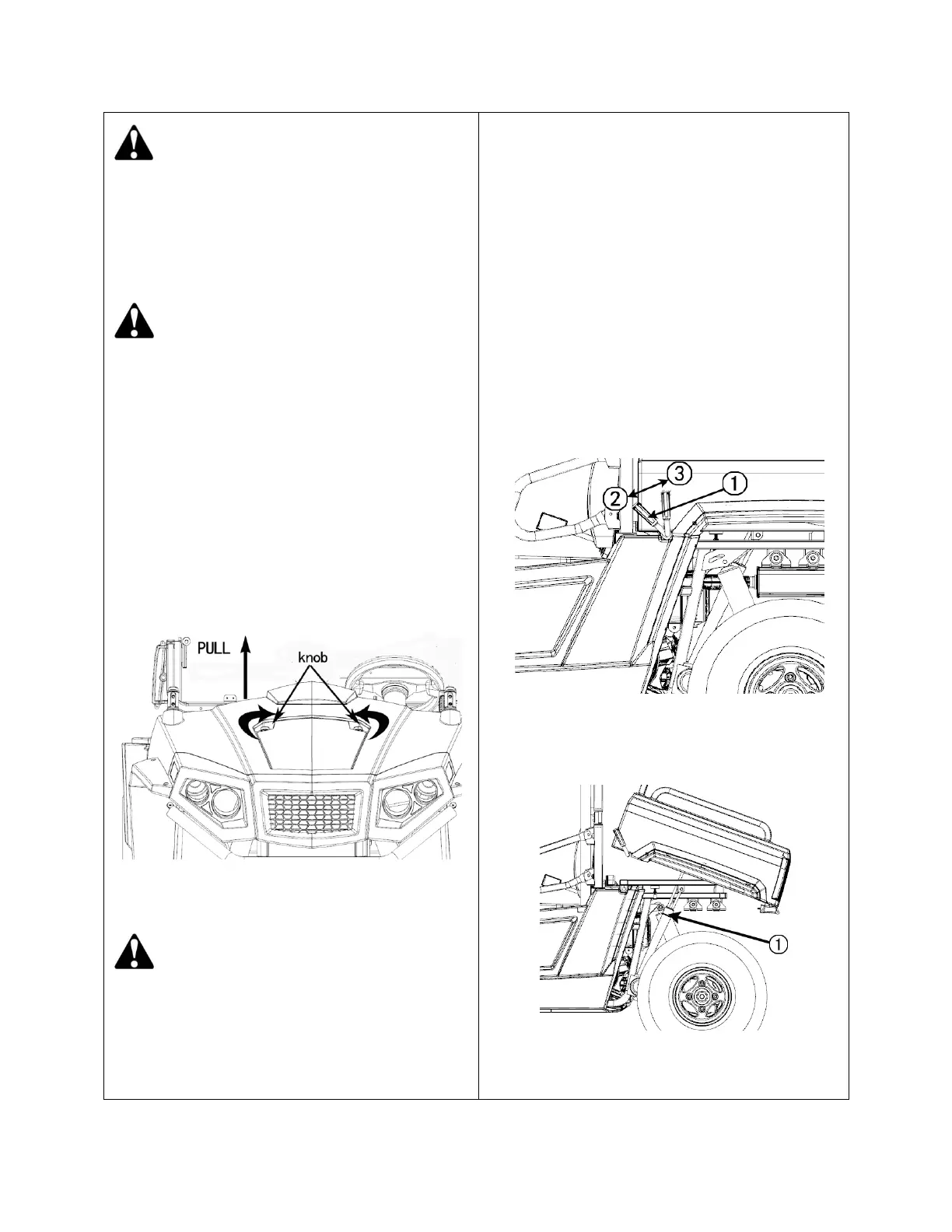 PULL

knob

3

2

1

1