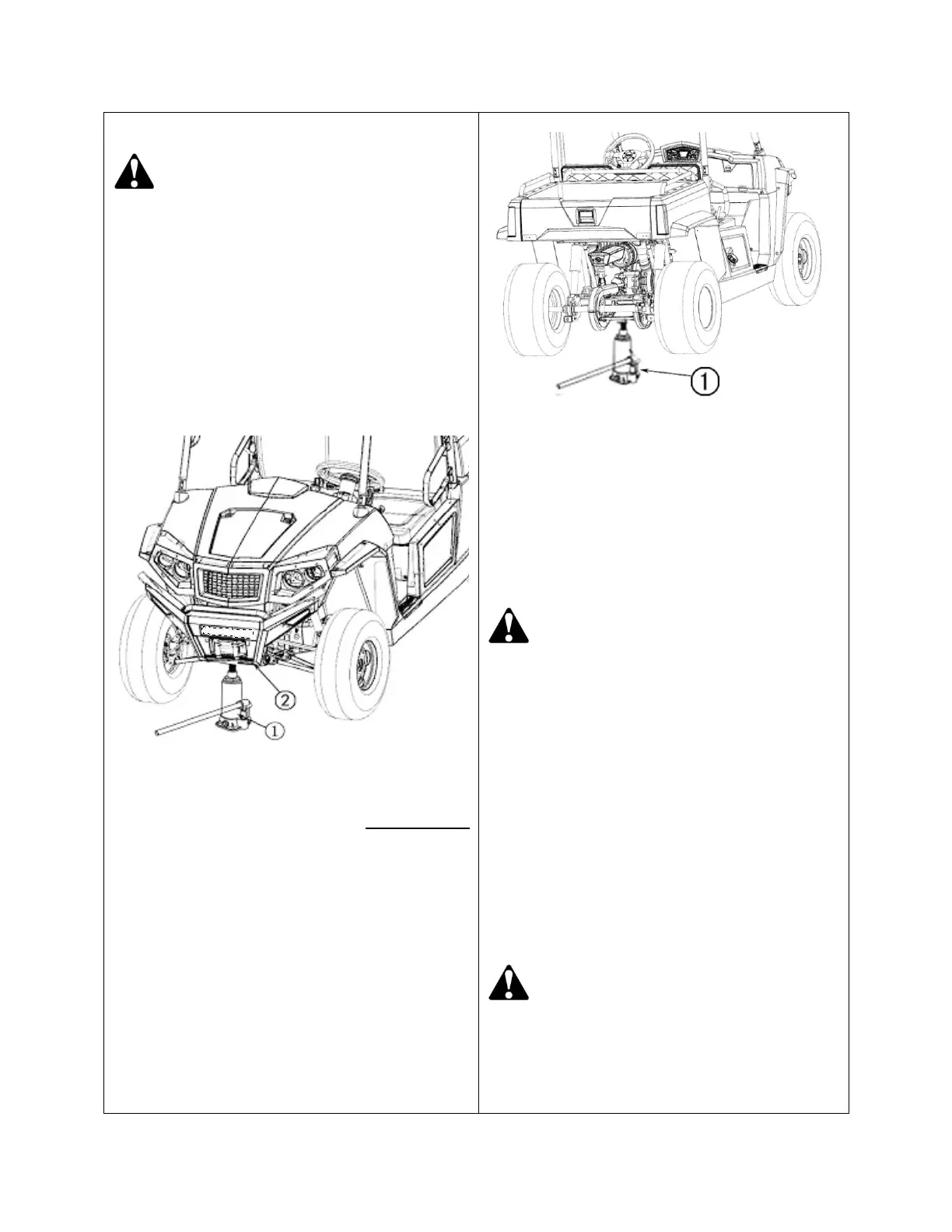 2

1

1